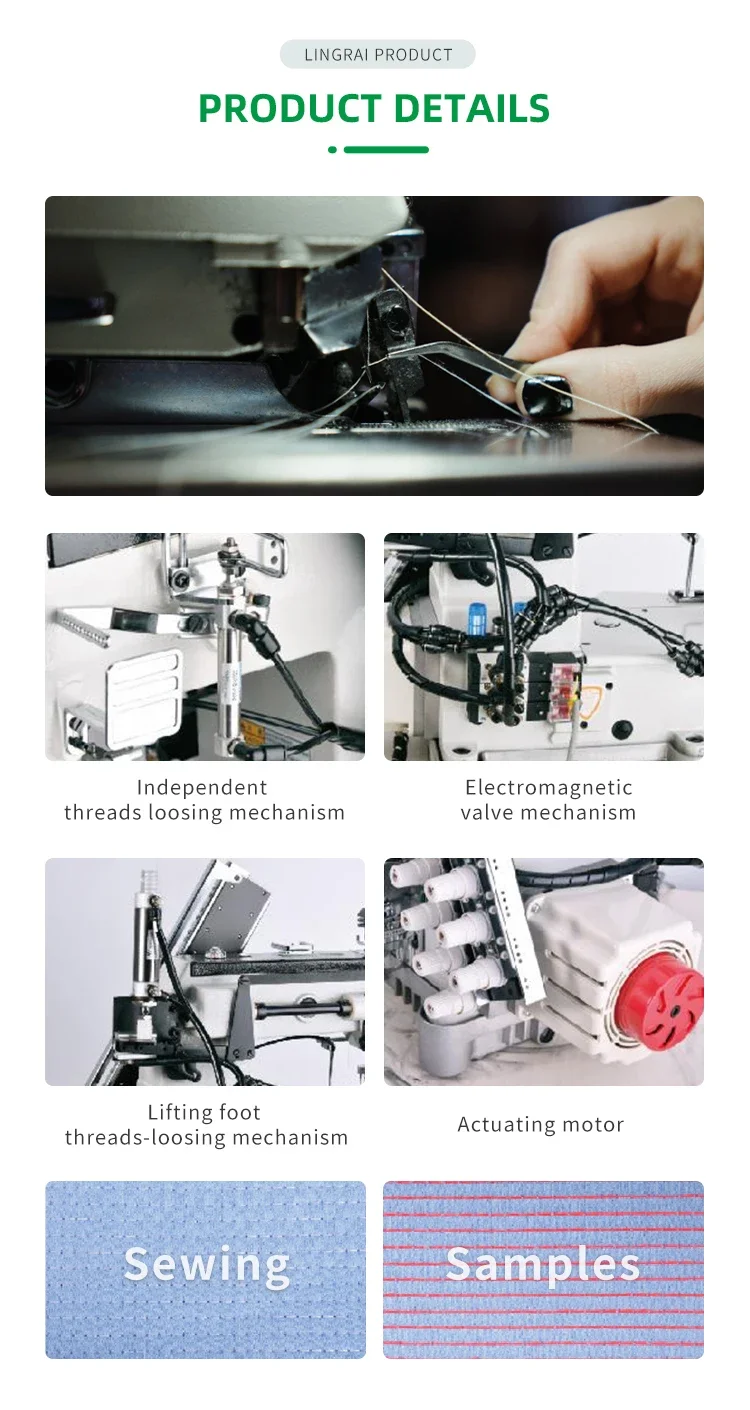 LINGRAI PRODUCT

PRODUCT DETAILS

Independent threads loosing mechanism

Electromagnetic valve mechanism

Lifting foot threads-loosing mechanism

Actuating motor

Sewing

Samples