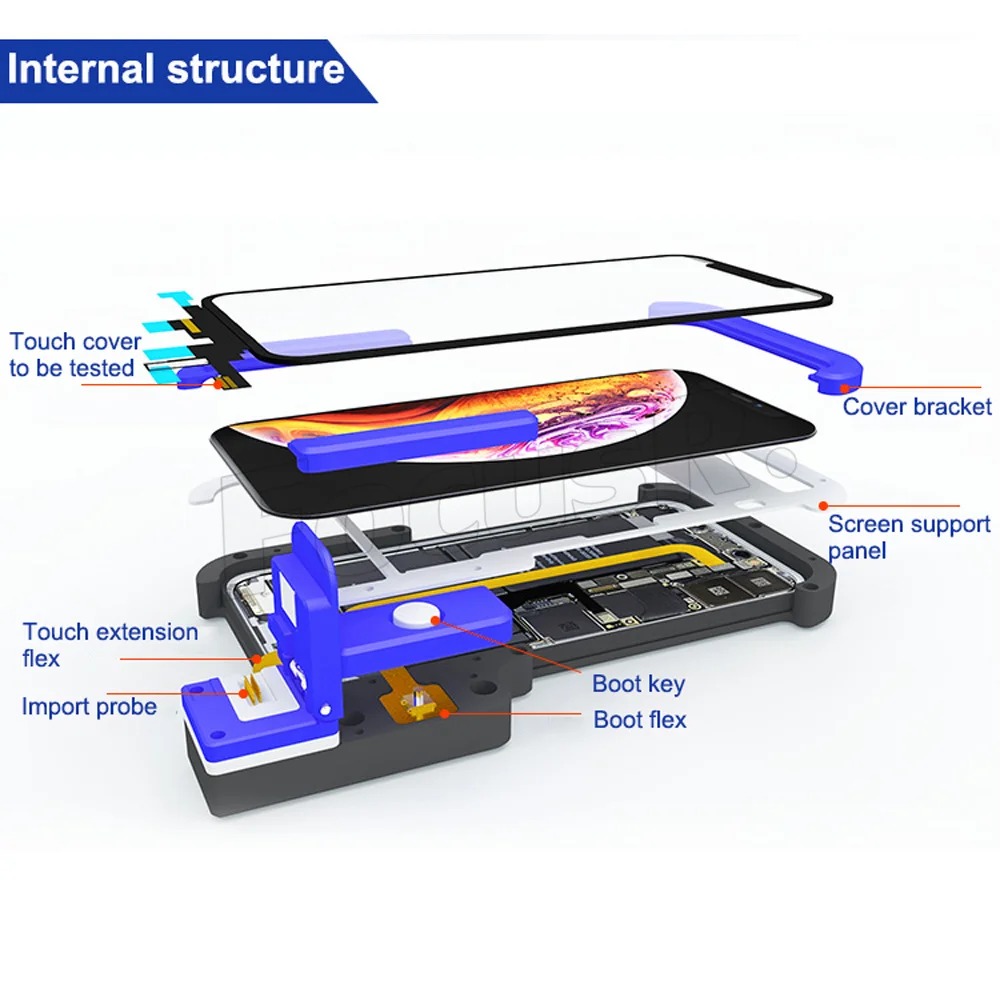 Internal structure

Touch cover to be tested

Cover bracket

Screen support panel

Touch extension flex

Import probe

Boot key

Boot flex