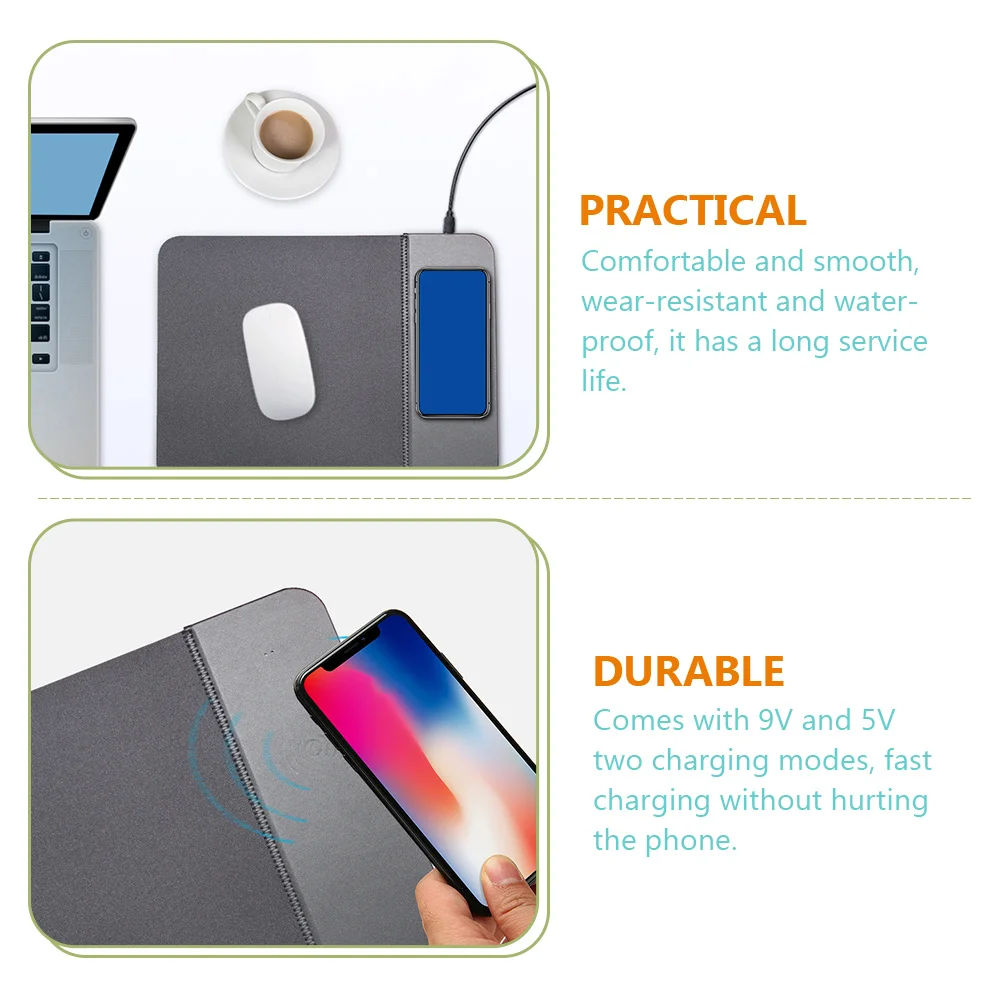 PRACTICAL
Comfortable and smooth, wear-resistant and waterproof, it has a long service life.

DURABLE
Comes with 9V and 5V two charging modes, fast charging without hurting the phone.