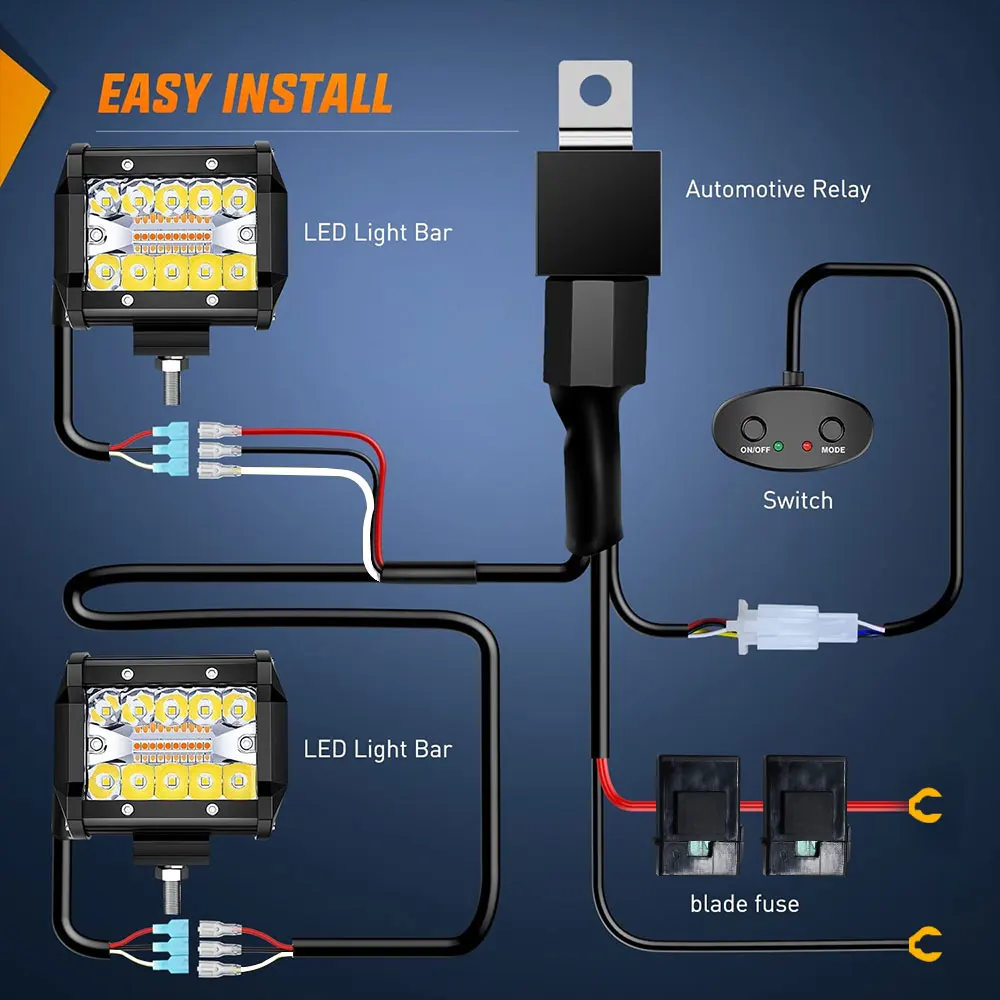 EASY INSTALL

LED Light Bar

Automotive Relay

ON/OFF

MODE

Switch

LED Light Bar

blade fuse