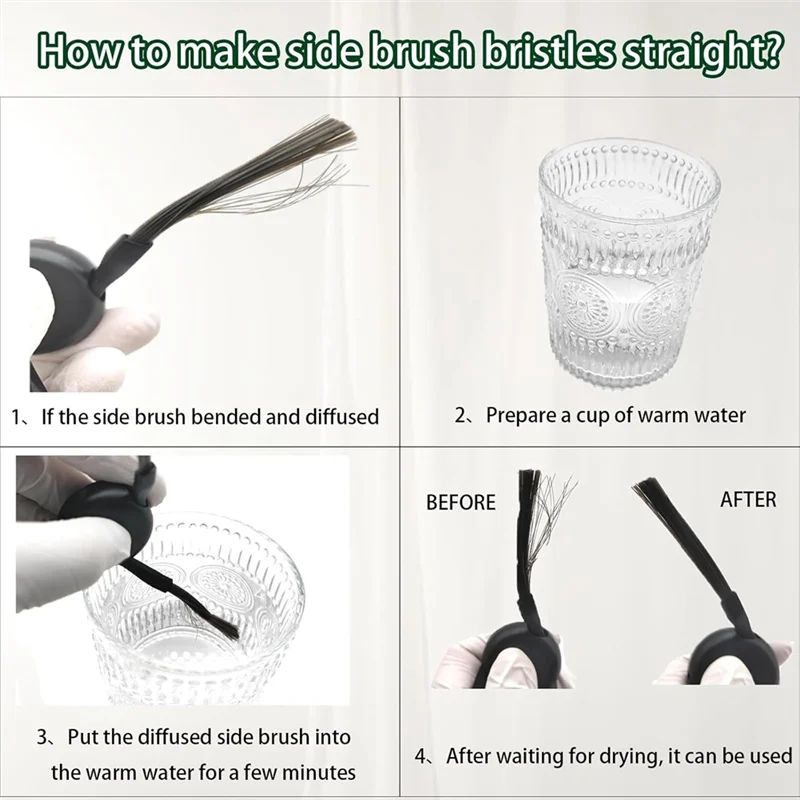 How to make side brush bristles straight?

1、If the side brush bended and diffused

2、Prepare a cup of warm water

3、Put the diffused side brush into the warm water for a few minutes

BEFORE

AFTER

4、After waiting for drying, it can be used