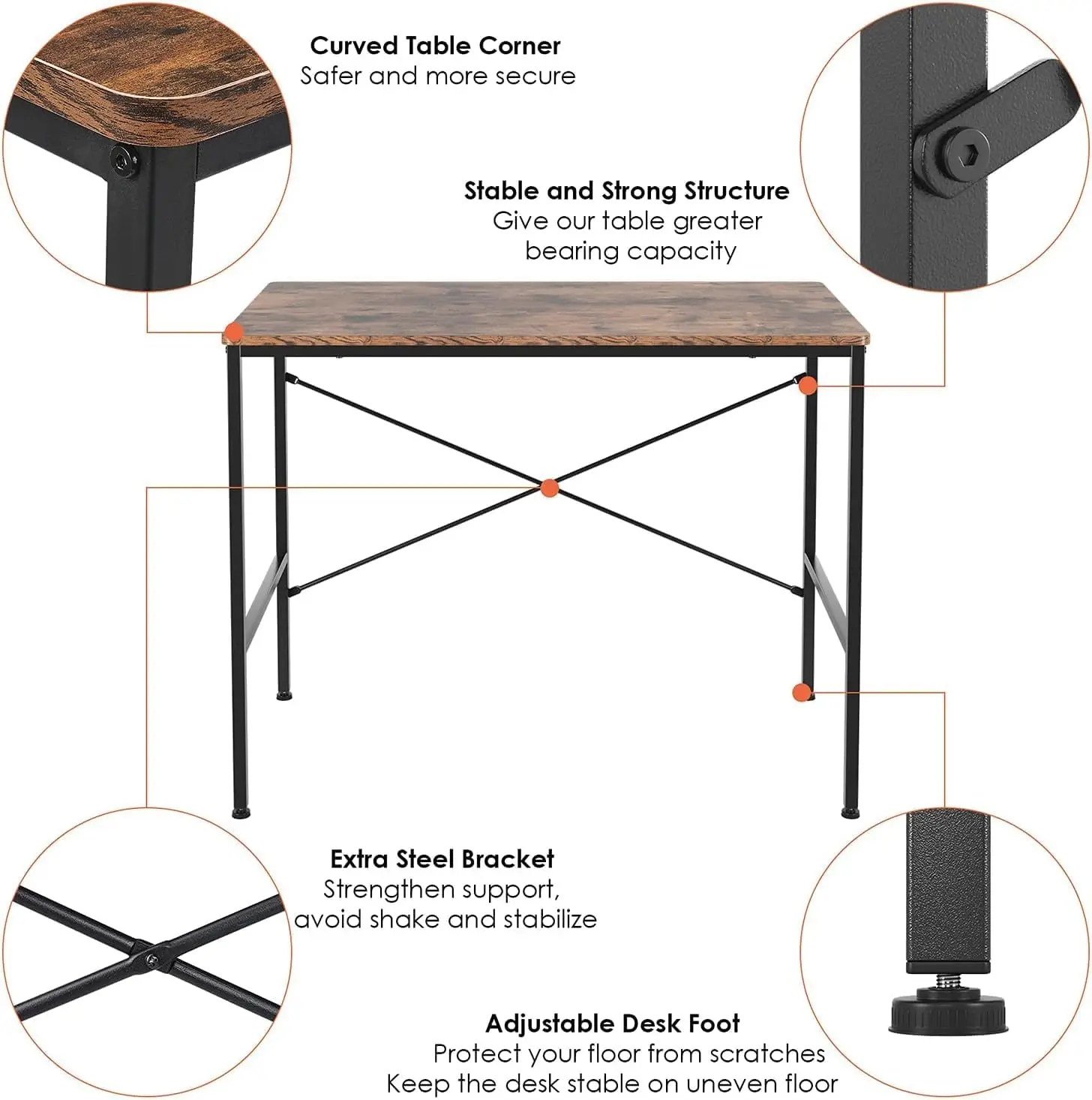 Curved Table Corner
Safer and more secure

Stable and Strong Structure
Give our table greater bearing capacity

Extra Steel Bracket
Strengthen support, avoid shake and stabilize

Adjustable Desk Foot
Protect your floor from scratches
Keep the desk stable on uneven floor