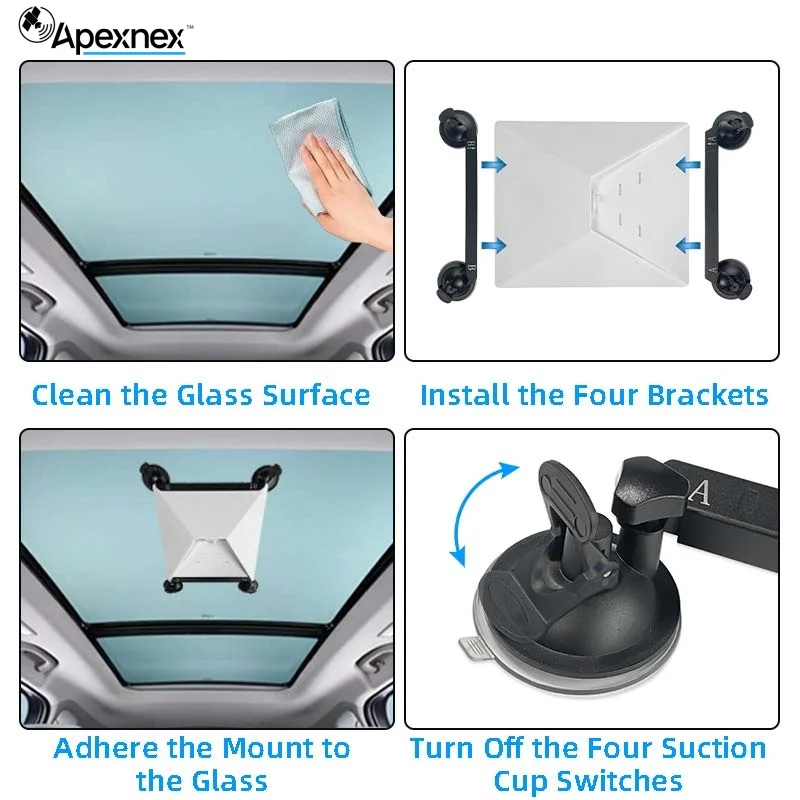 Apexnex™

B
B
A
A

Clean the Glass Surface

Install the Four Brackets

A

Adhere the Mount to the Glass

Turn Off the Four Suction Cup Switches