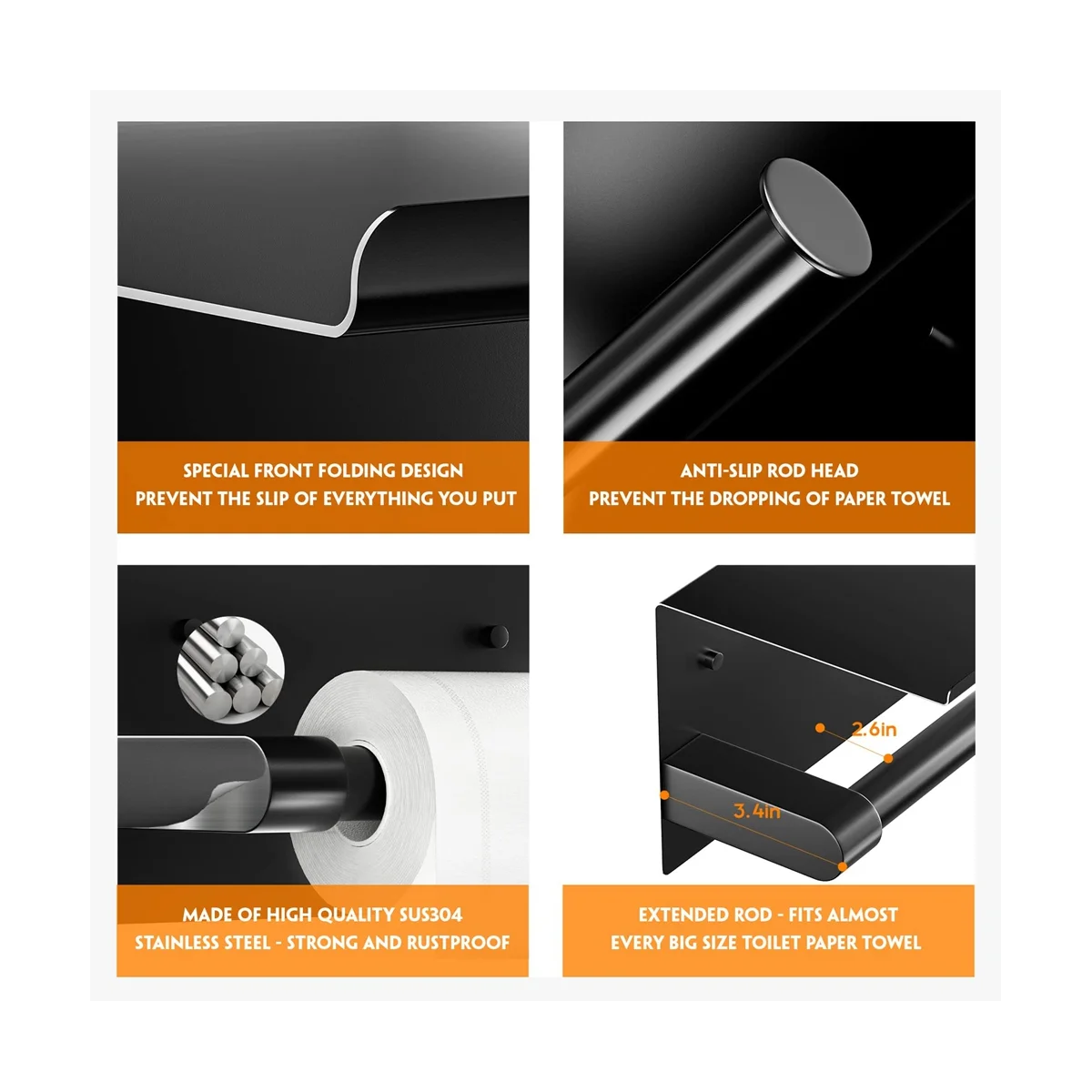 SPECIAL FRONT FOLDING DESIGN
PREVENT THE SLIP OF EVERYTHING YOU PUT

ANTI-SLIP ROD HEAD
PREVENT THE DROPPING OF PAPER TOWEL

MADE OF HIGH QUALITY SUS304
STAINLESS STEEL - STRONG AND RUSTPROOF

2.6in

3.4in

EXTENDED ROD - FITS ALMOST
EVERY BIG SIZE TOILET PAPER TOWEL