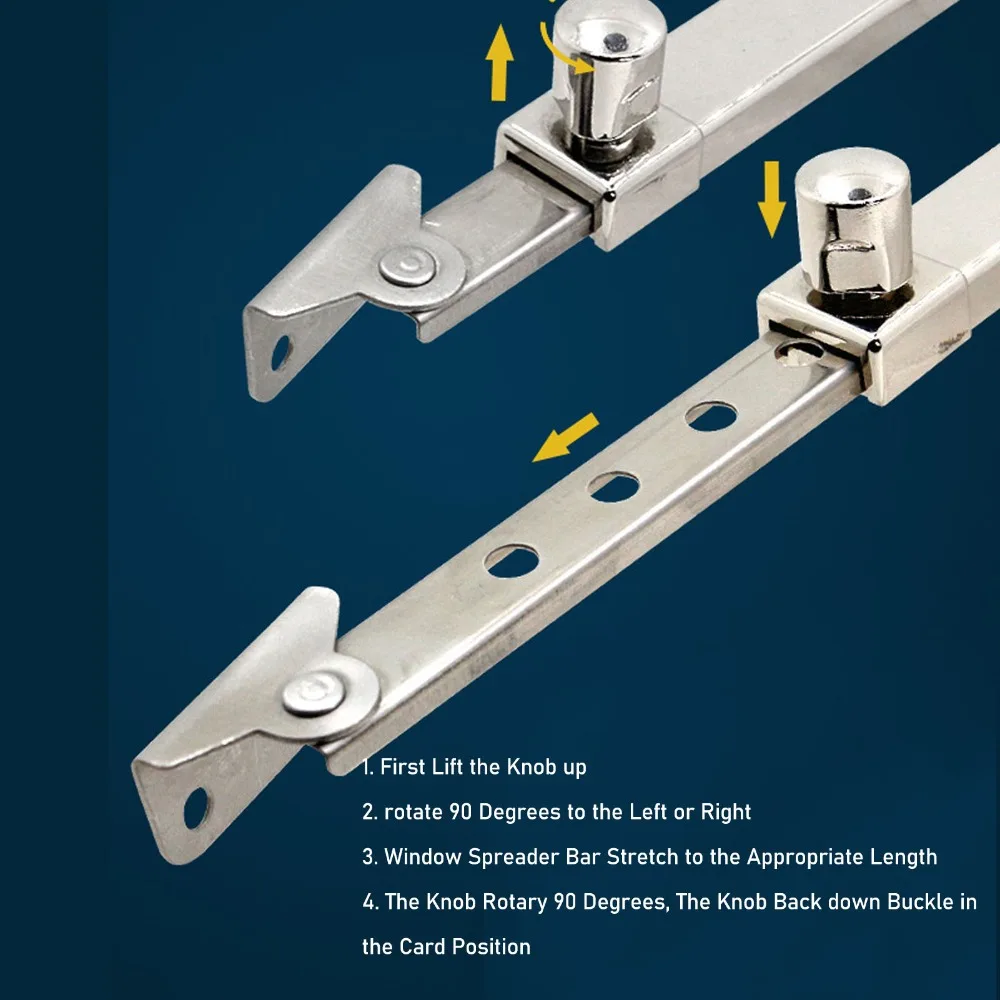 1. First Lift the Knob up

2. rotate 90 Degrees to the Left or Right

3. Window Spreader Bar Stretch to the Appropriate Length

4. The Knob Rotary 90 Degrees, The Knob Back down Buckle in the Card Position