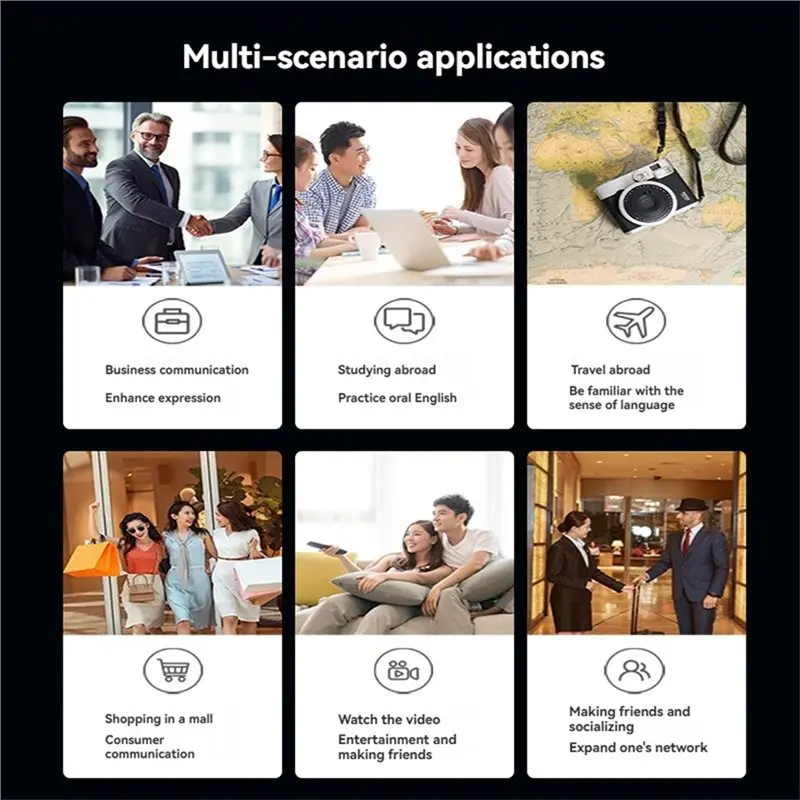 Multi-scenario applications

Business communication

Enhance expression

Studying abroad

Practice oral English

Travel abroad

Be familiar with the sense of language

Shopping in a mall

Consumer communication

Watch the video

Entertainment and making friends

Making friends and socializing

Expand one's network