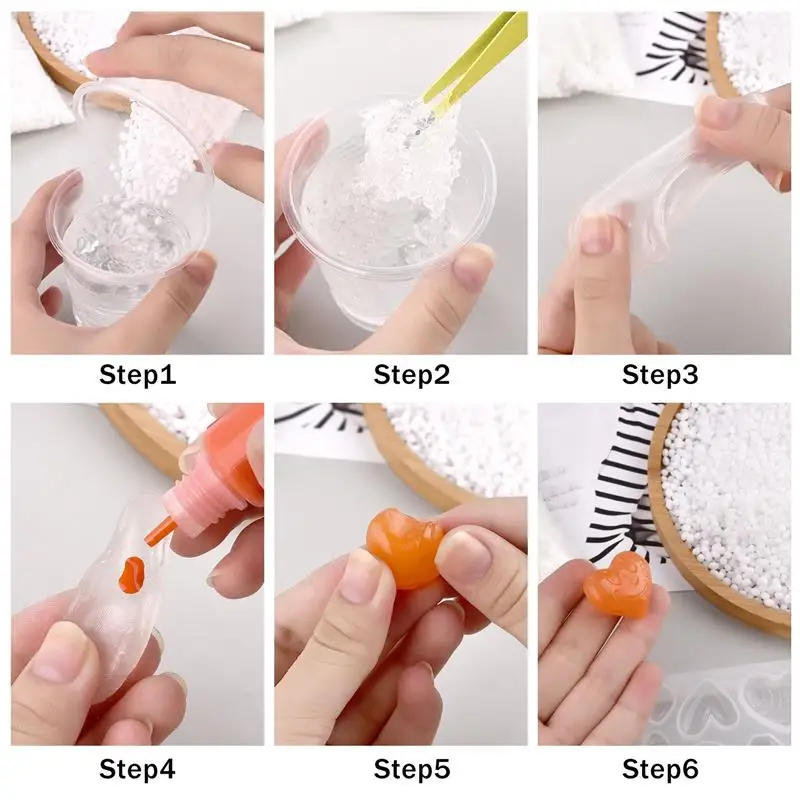 Step1

Step2

Step3

Step4

Step5

Step6