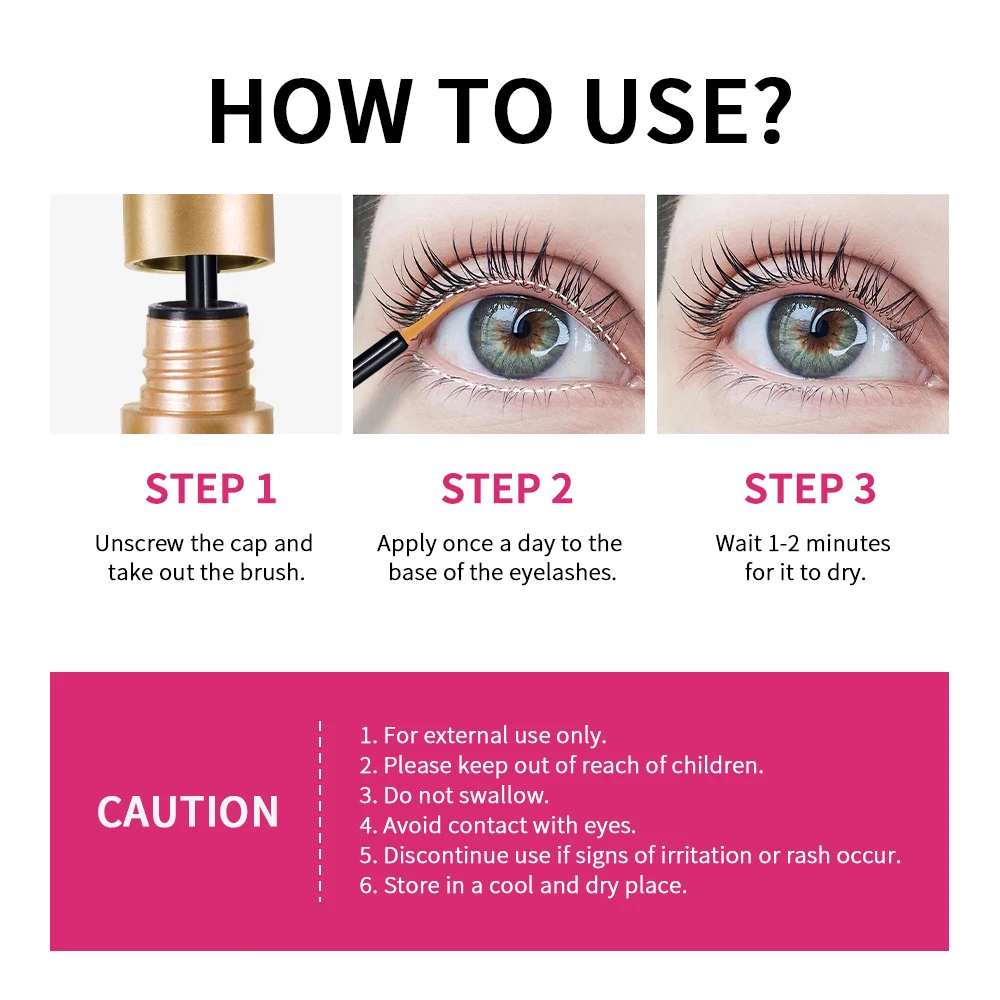 HOW TO USE?

STEP 1
Unscrew the cap and take out the brush.

STEP 2
Apply once a day to the base of the eyelashes.

STEP 3
Wait 1-2 minutes for it to dry.

CAUTION

1. For external use only.
2. Please keep out of reach of children.
3. Do not swallow.
4. Avoid contact with eyes.
5. Discontinue use if signs of irritation or rash occur.
6. Store in a cool and dry place.