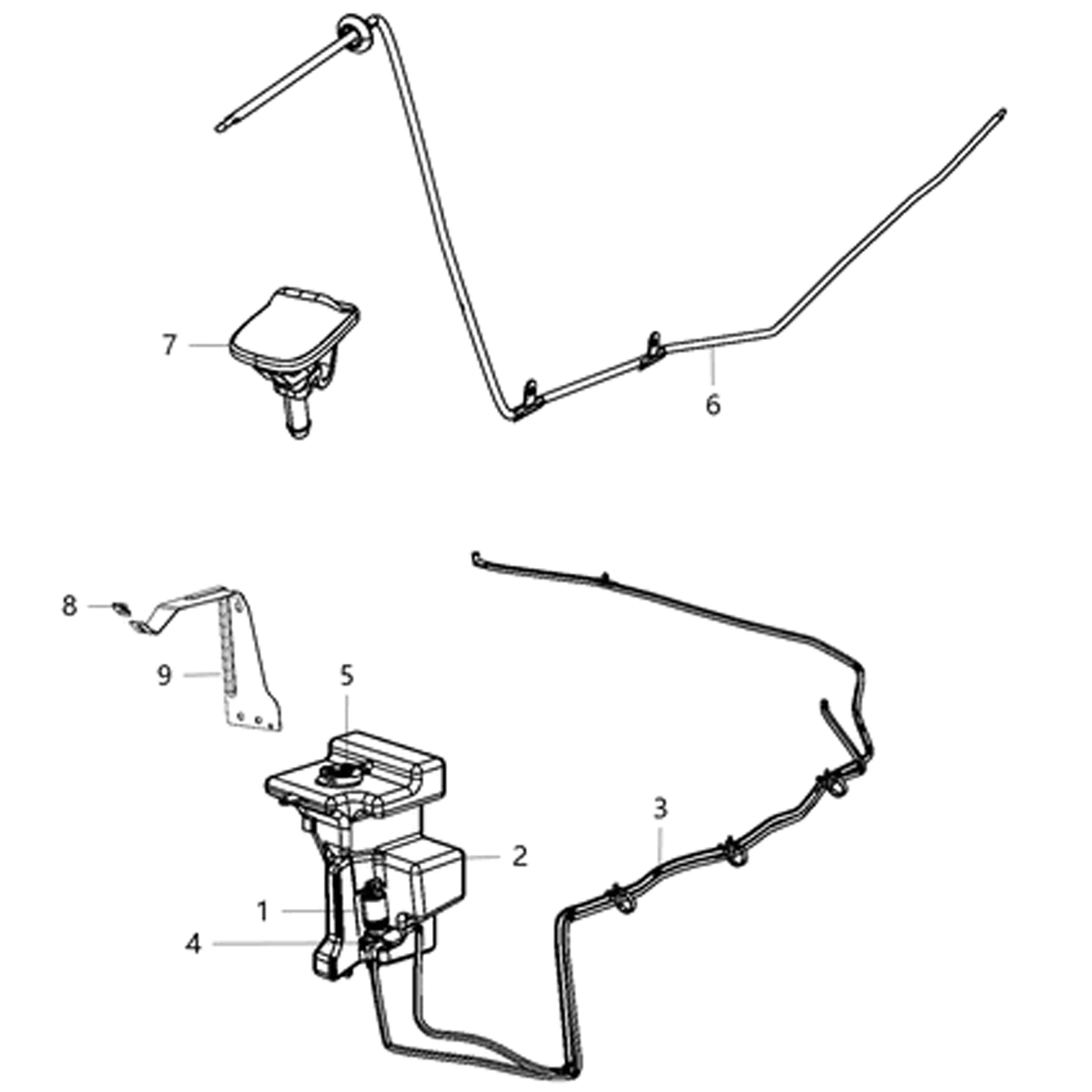 7

6

8

9

5

3

2

1

4