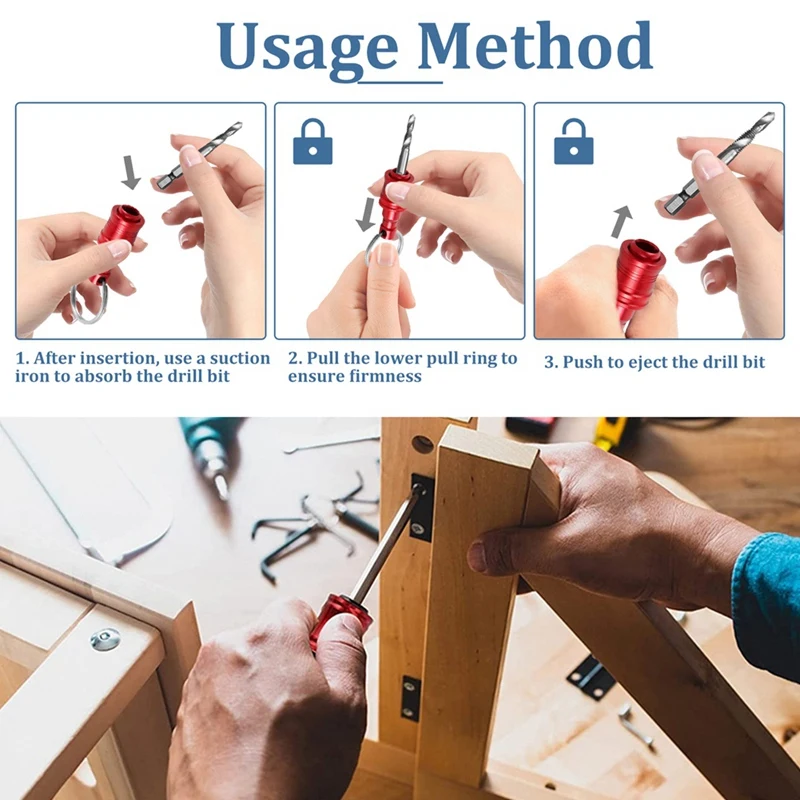 Usage Method

1. After insertion, use a suction iron to absorb the drill bit

2. Pull the lower pull ring to ensure firmness

3. Push to eject the drill bit