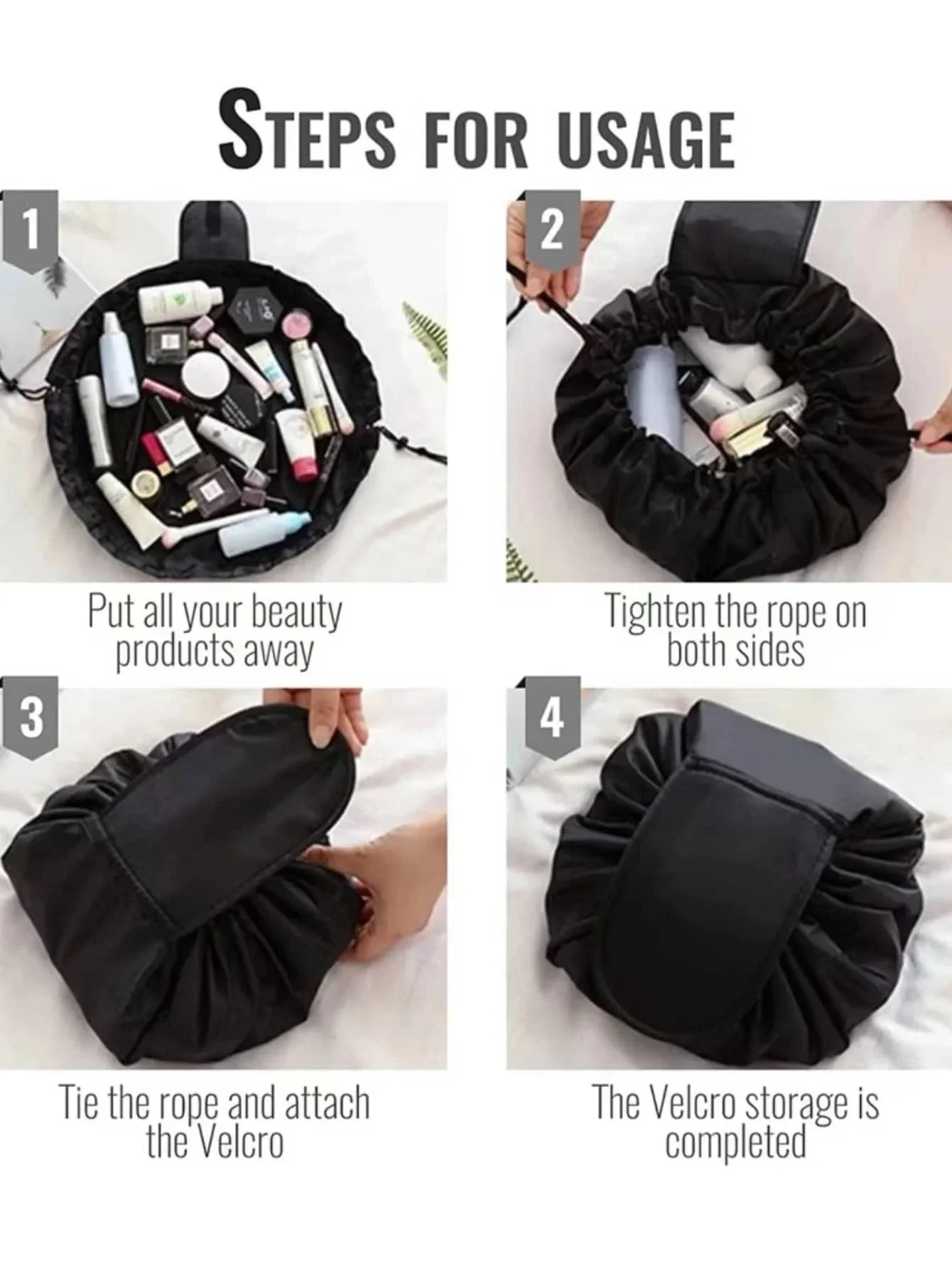 STEPS FOR USAGE

1

Put all your beauty products away

2

Tighten the rope on both sides

3

Tie the rope and attach the Velcro

4

The Velcro storage is completed