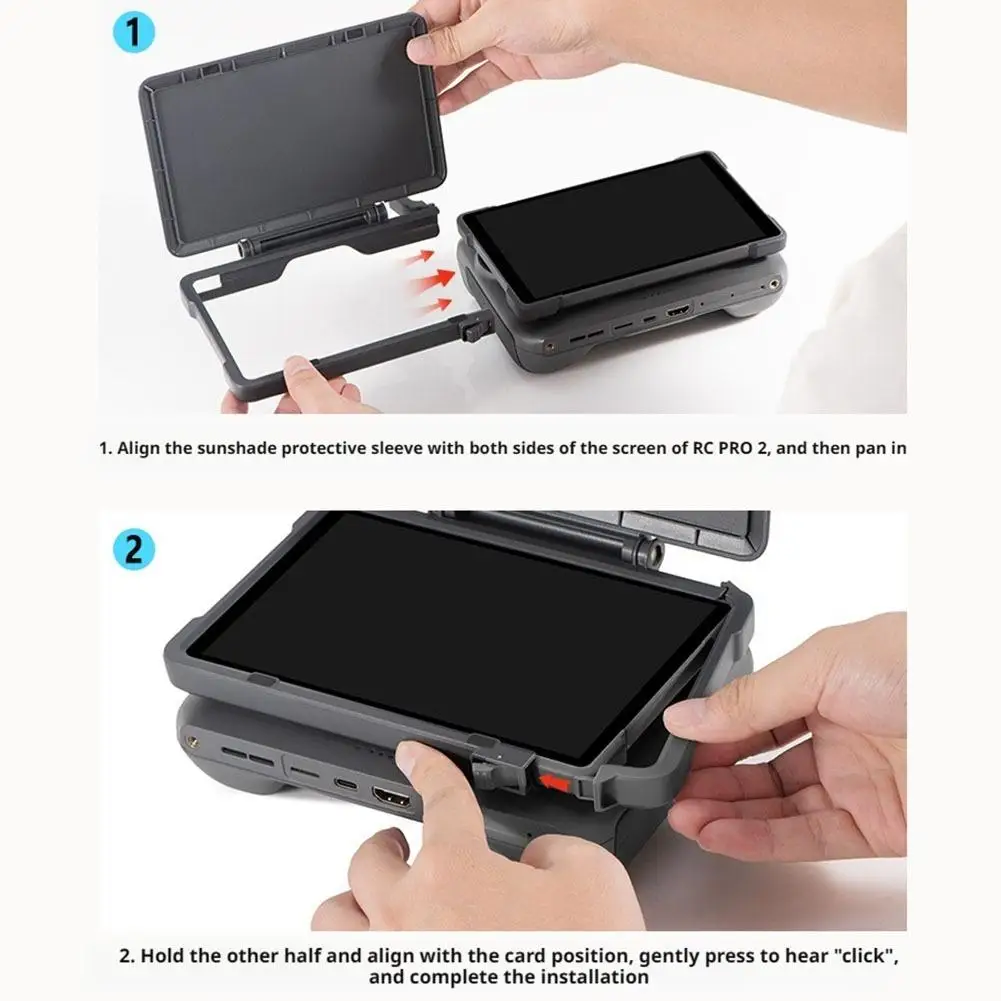 1

1. Align the sunshade protective sleeve with both sides of the screen of RC PRO 2, and then pan in

2

2. Hold the other half and align with the card position, gently press to hear "click", and complete the installation