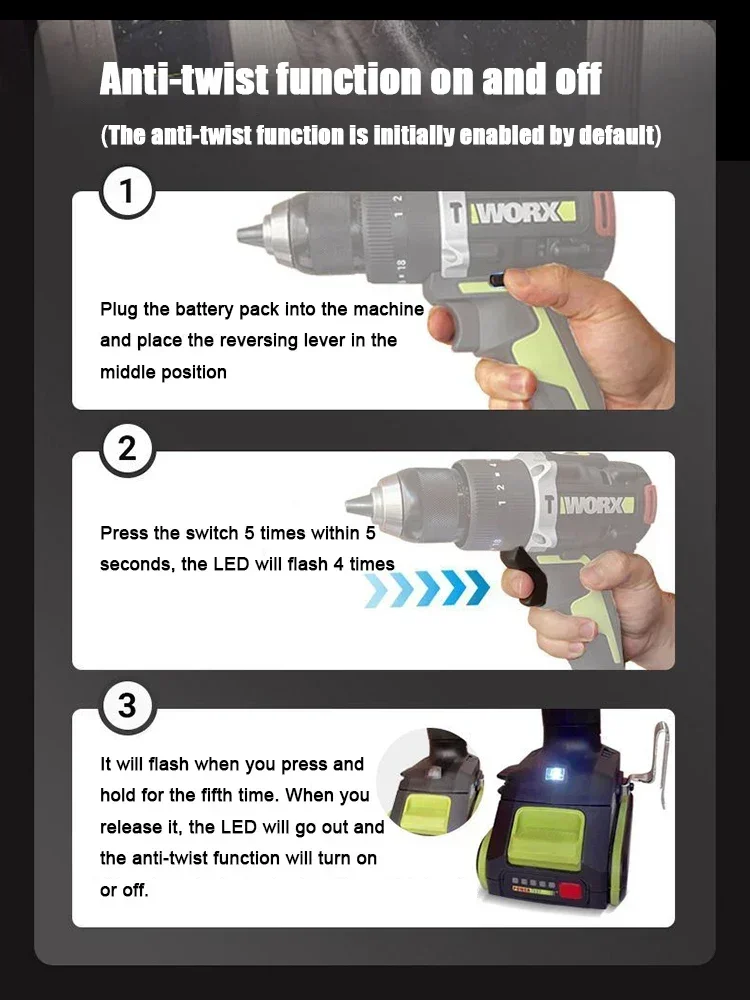 Anti-twist function on and off

(The anti-twist function is initially enabled by default)

1

WORX

Plug the battery pack into the machine and place the reversing lever in the middle position

2

WORX

Press the switch 5 times within 5 seconds, the LED will flash 4 times

3

It will flash when you press and hold for the fifth time. When you release it, the LED will go out and the anti-twist function will turn on or off.