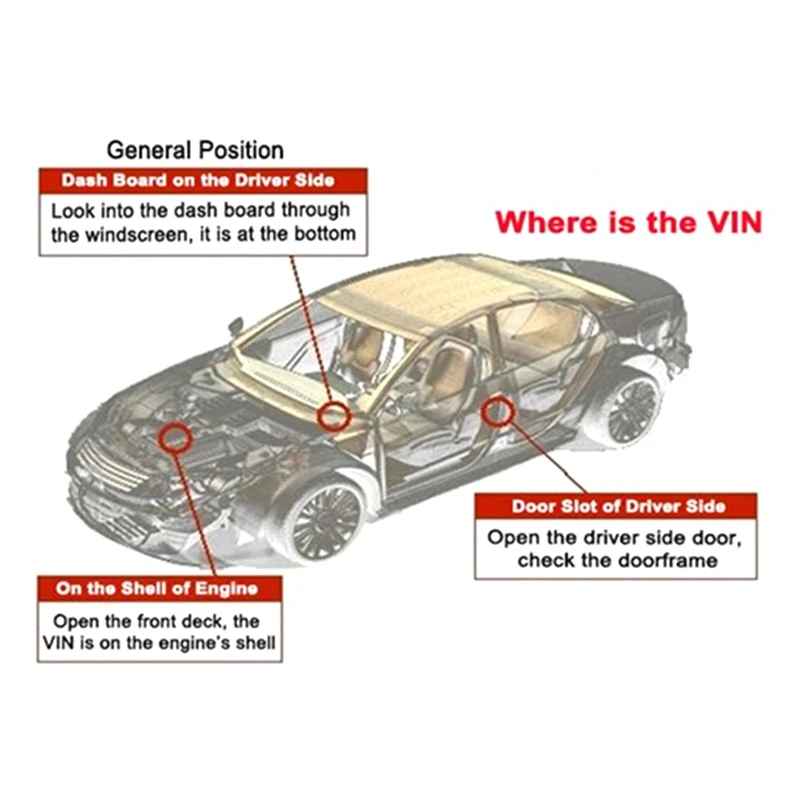 General Position

Dash Board on the Driver Side

Look into the dash board through the windscreen, it is at the bottom

Where is the VIN

Door Slot of Driver Side

Open the driver side door, check the doorframe

On the Shell of Engine

Open the front deck, the VIN is on the engine's shell