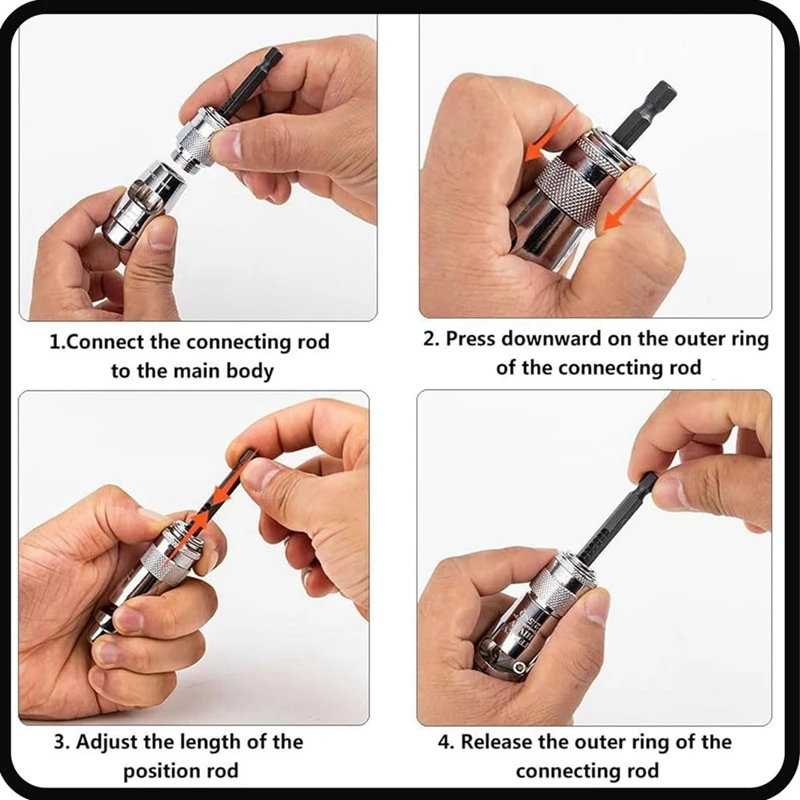 1.Connect the connecting rod to the main body

2. Press downward on the outer ring of the connecting rod

3. Adjust the length of the position rod

4. Release the outer ring of the connecting rod