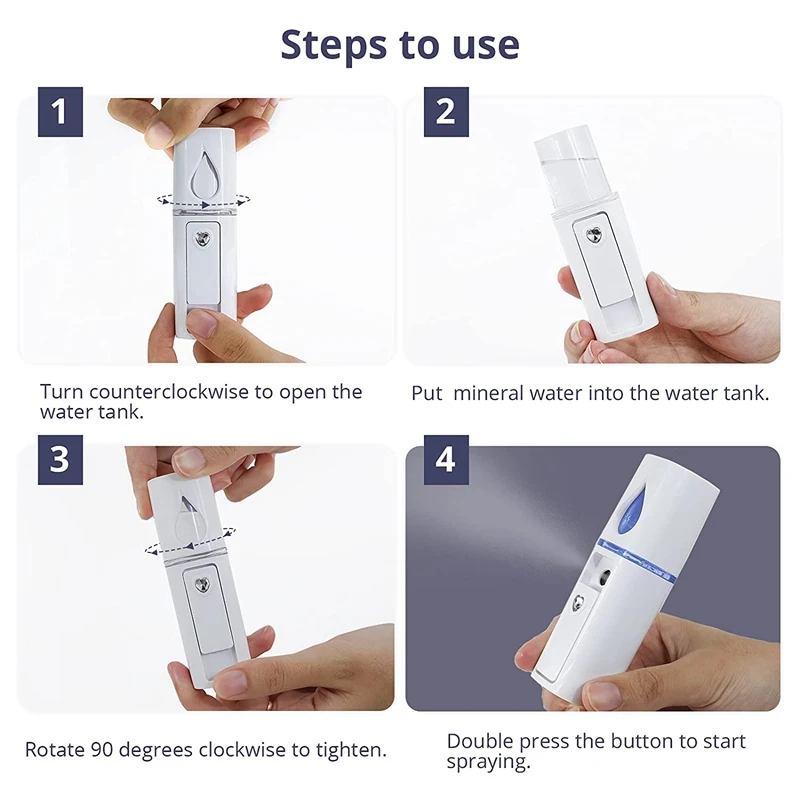 Steps to use

1

Turn counterclockwise to open the water tank.

2

Put  mineral water into the water tank.

3

Rotate 90 degrees clockwise to tighten.

4

Double press the button to start spraying.