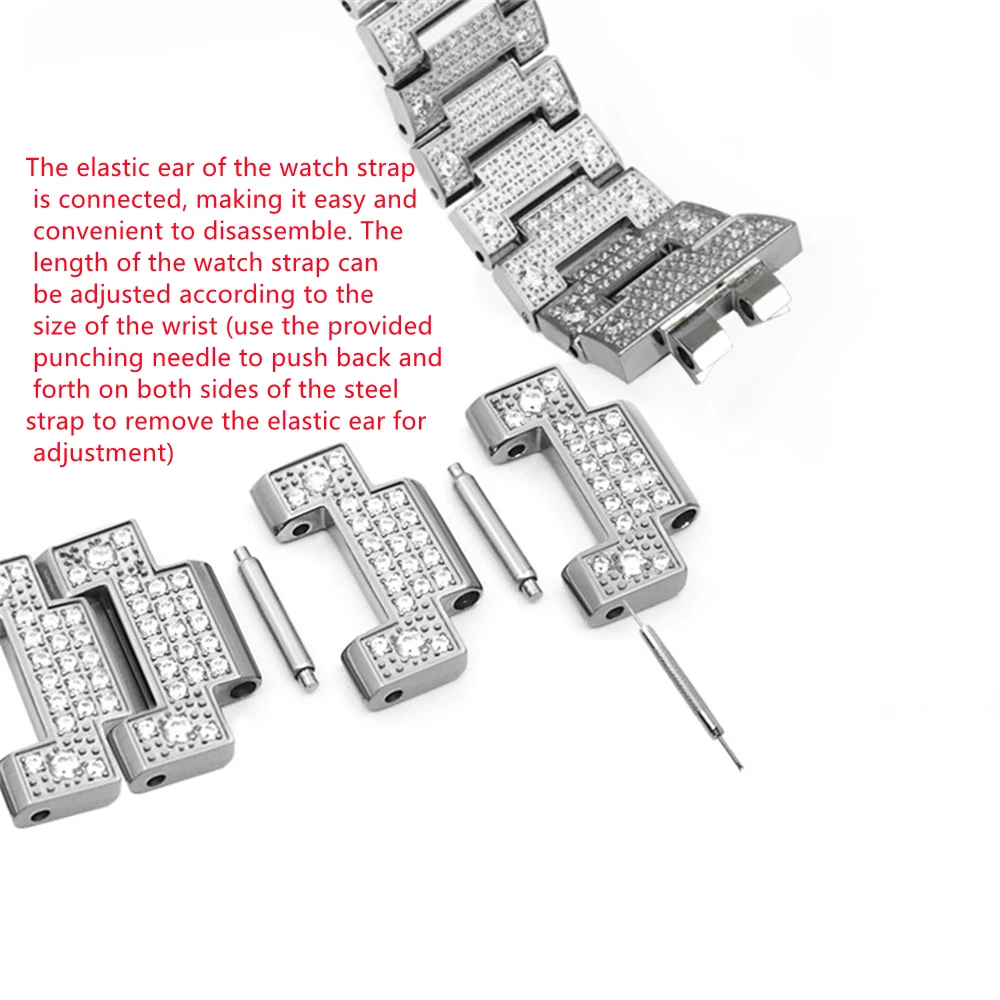 The elastic ear of the watch strap is connected, making it easy and convenient to disassemble. The length of the watch strap can be adjusted according to the size of the wrist (use the provided punching needle to push back and forth on both sides of the steel strap to remove the elastic ear for adjustment)