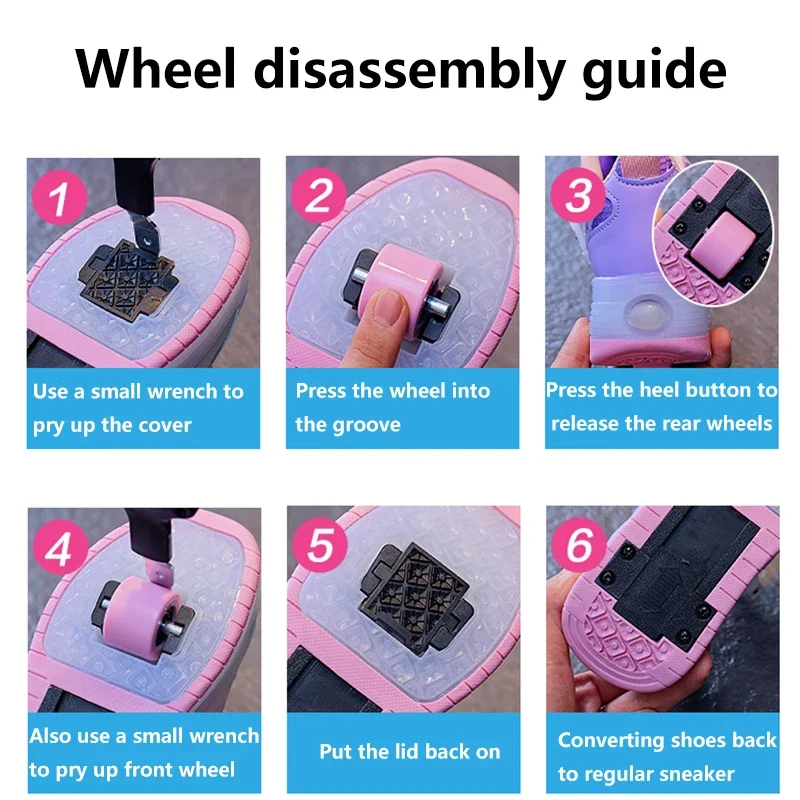 Wheel disassembly guide

1

Use a small wrench to pry up the cover

2

Press the wheel into the groove

3

Press the heel button to release the rear wheels

4

Also use a small wrench to pry up front wheel

5

Put the lid back on

6

Converting shoes back to regular sneaker