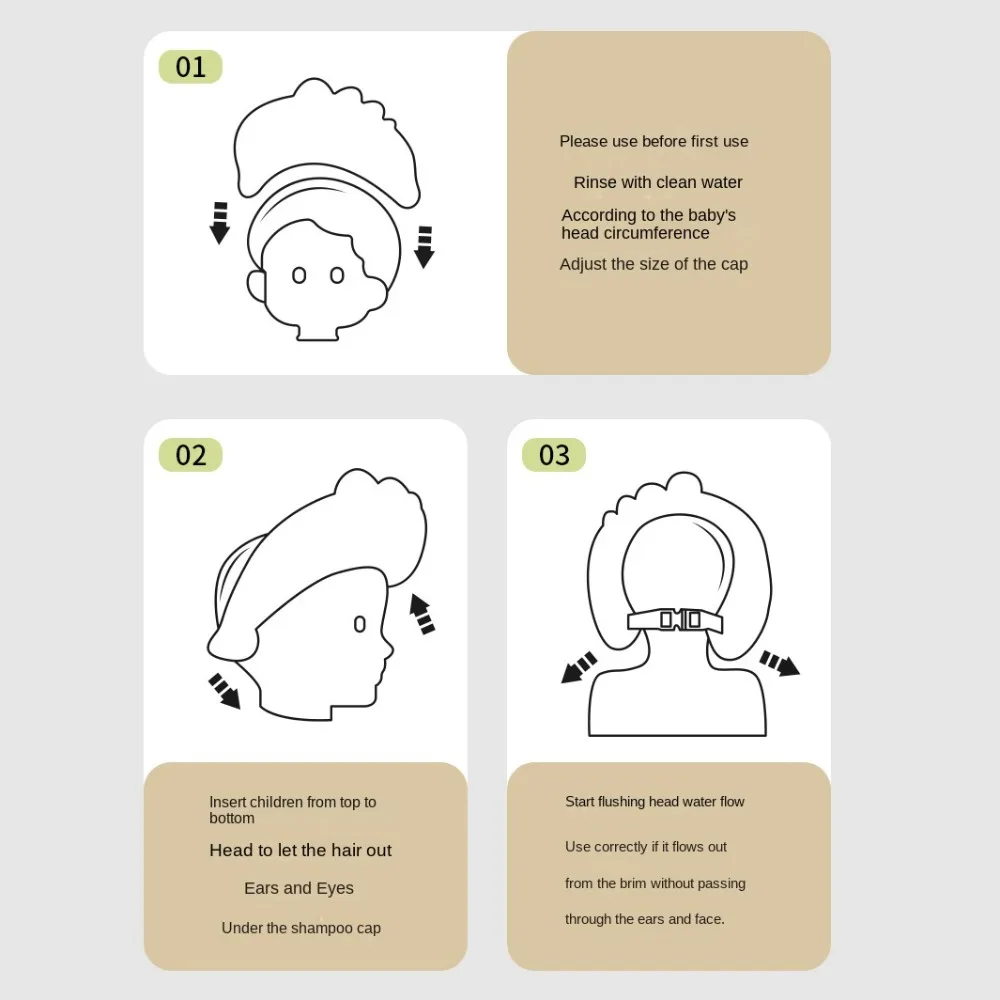 01

Please use before first use

Rinse with clean water

According to the baby's head circumference

Adjust the size of the cap

02

Insert children from top to bottom

Head to let the hair out

Ears and Eyes

Under the shampoo cap

03

Start flushing head water flow

Use correctly if it flows out

from the brim without passing

through the ears and face.