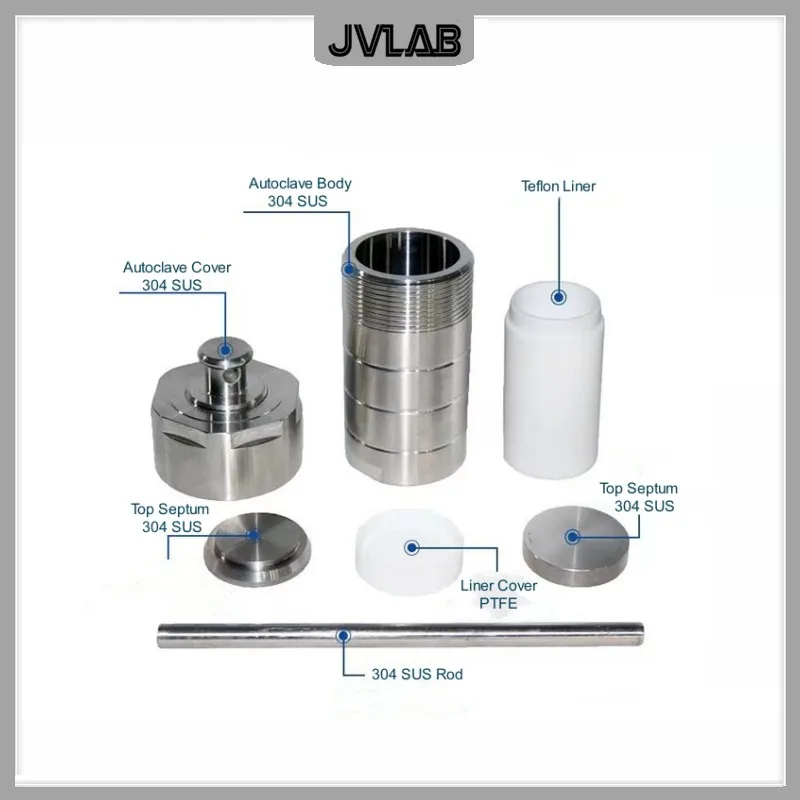 JVLAB

Autoclave Body
304 SUS

Teflon Liner

Autoclave Cover
304 SUS

Top Septum
304 SUS

Top Septum
304 SUS

Liner Cover
PTFE

304 SUS Rod