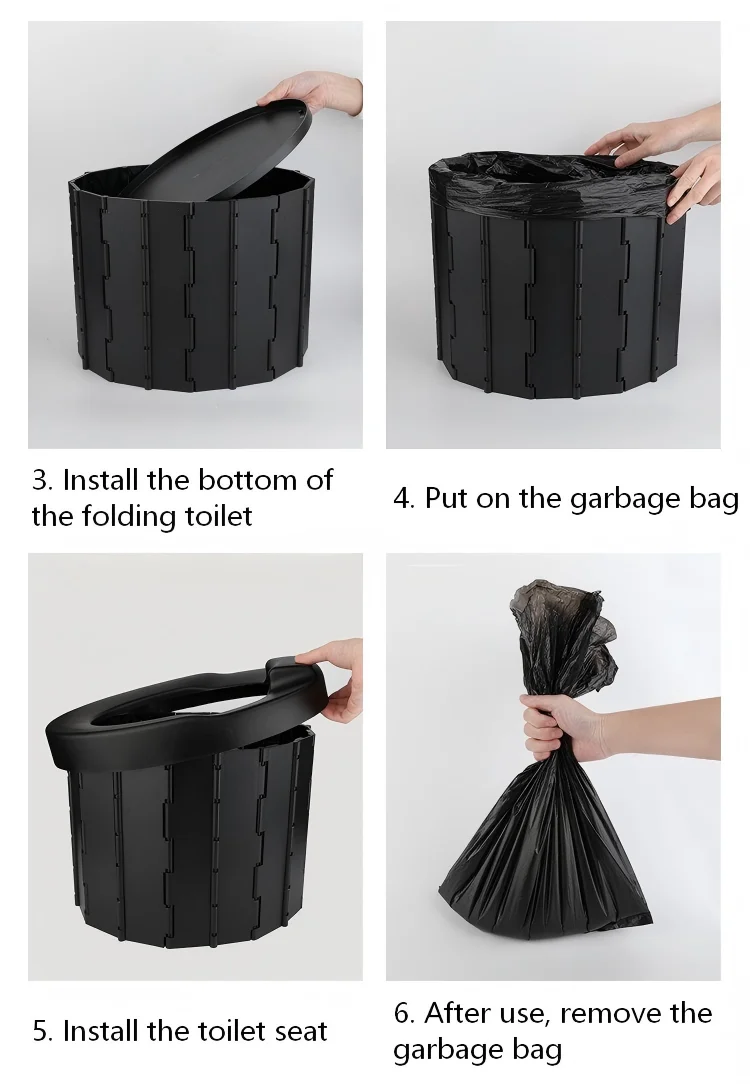 3. Install the bottom of the folding toilet

4. Put on the garbage bag

5. Install the toilet seat

6. After use, remove the garbage bag