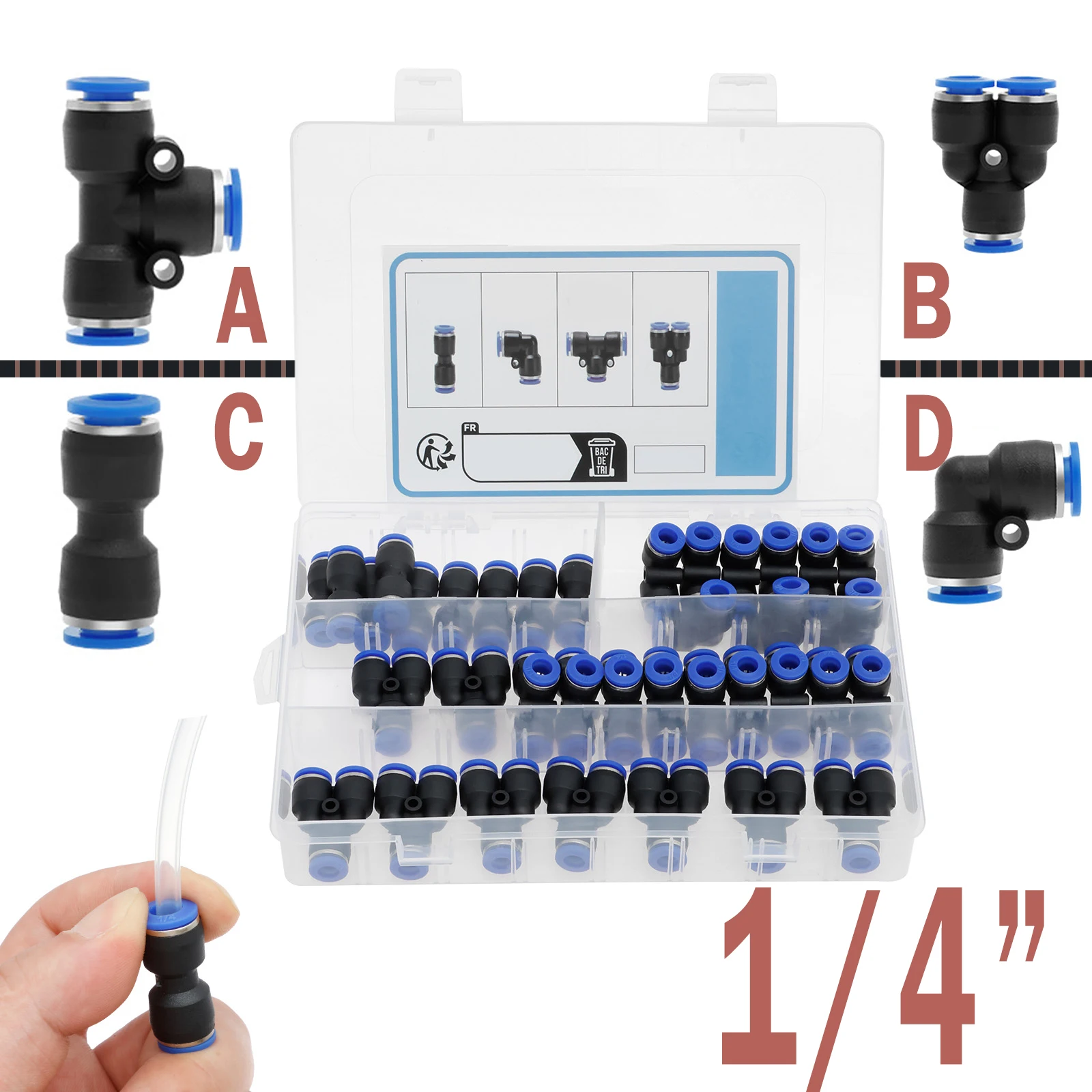 A

B

C

D

FR

BAC DE TRI

1/4"