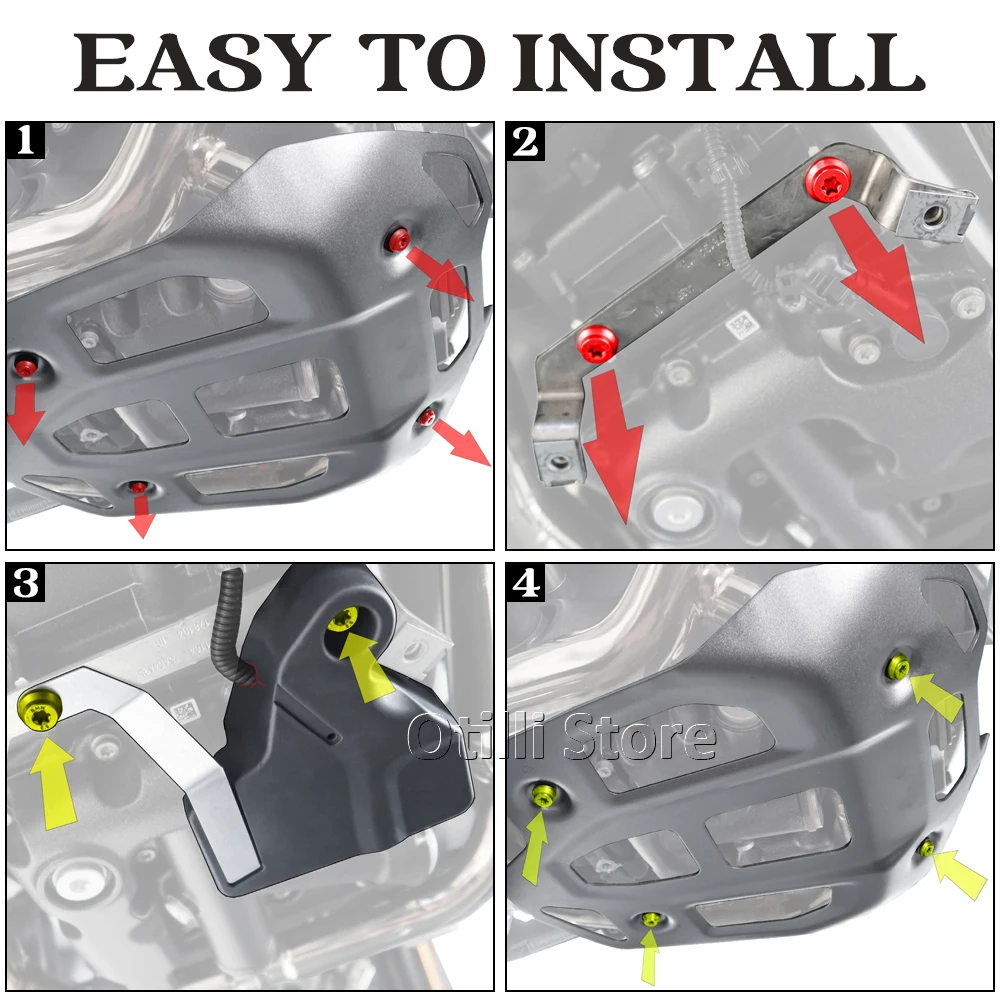 EASY TO INSTALL

1

2

3

4

Otilli Store