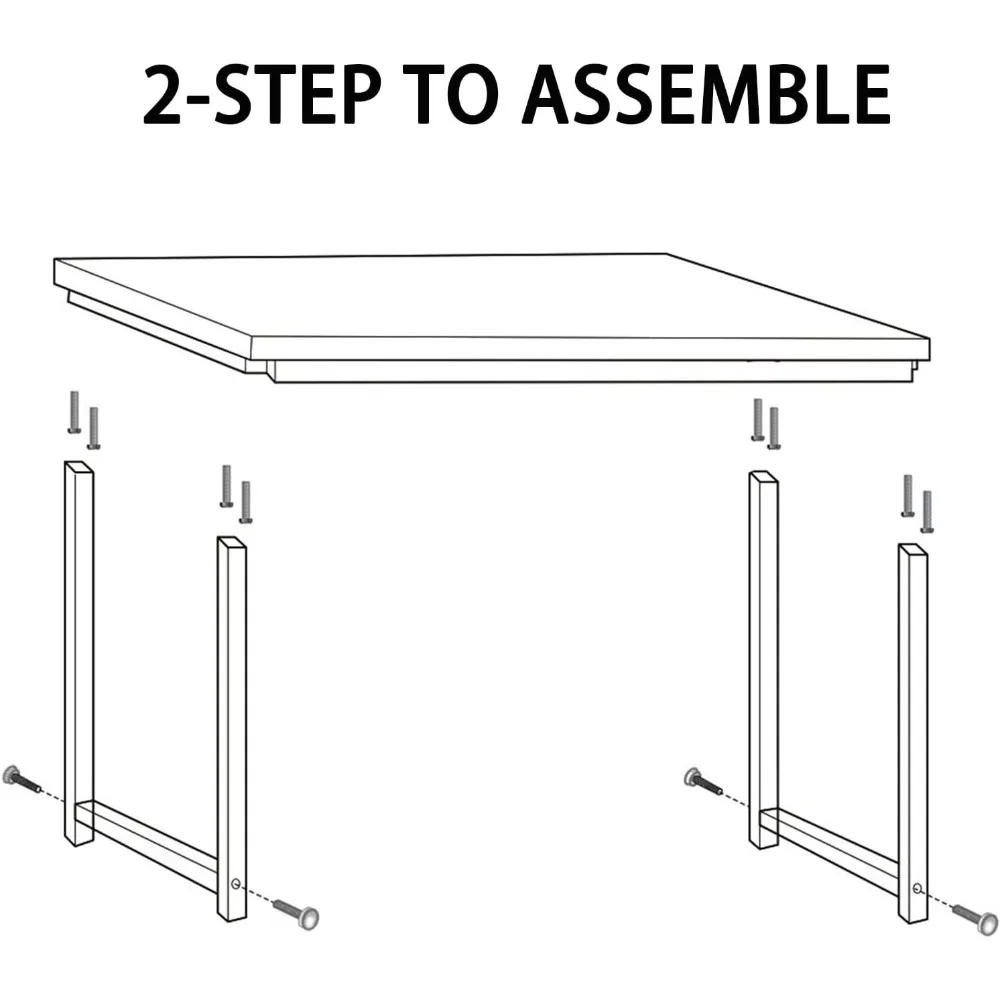 2-STEP TO ASSEMBLE