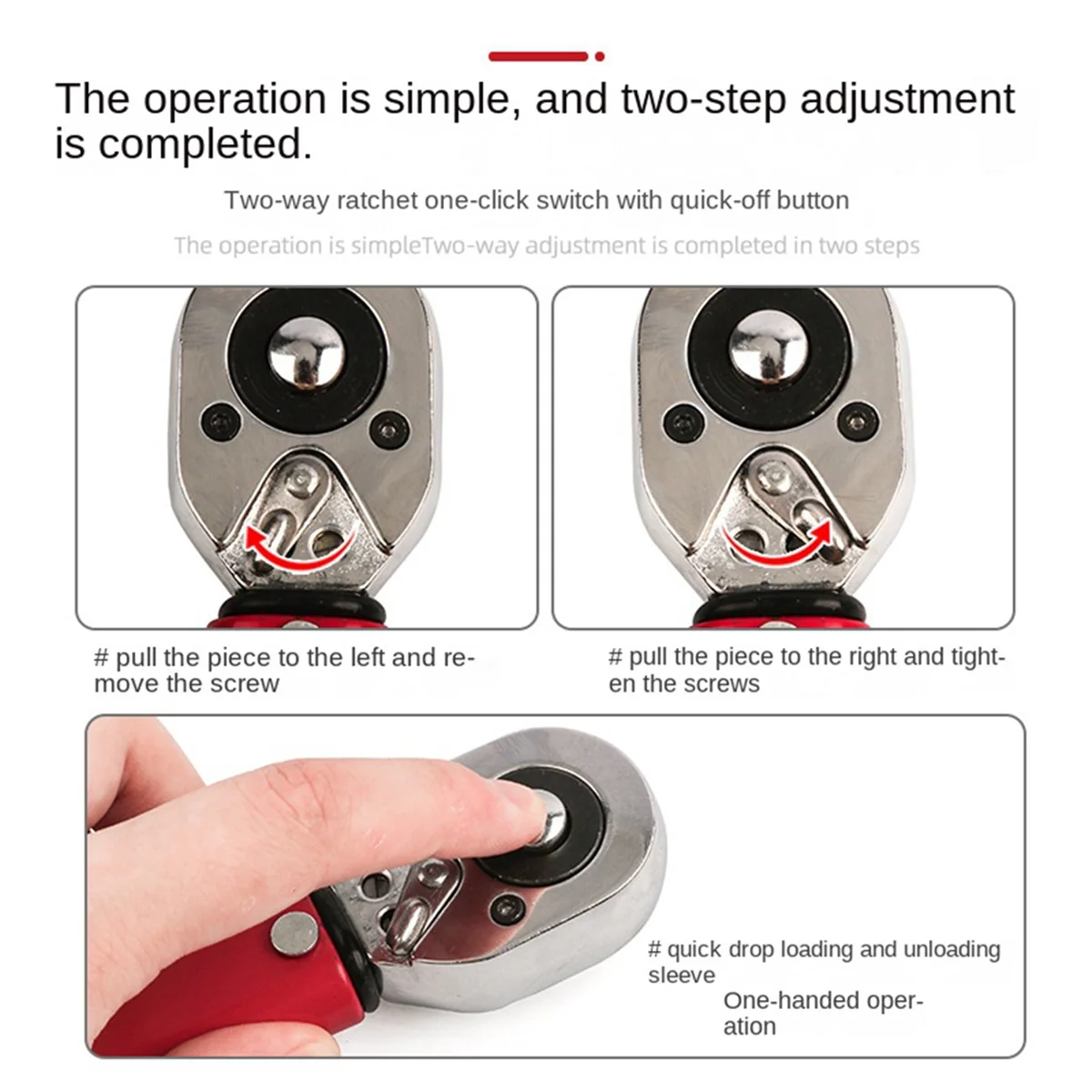 The operation is simple, and two-step adjustment is completed.

Two-way ratchet one-click switch with quick-off button

The operation is simpleTwo-way adjustment is completed in two steps

# pull the piece to the left and remove the screw

# pull the piece to the right and tighten the screws

# quick drop loading and unloading sleeve

One-handed operation