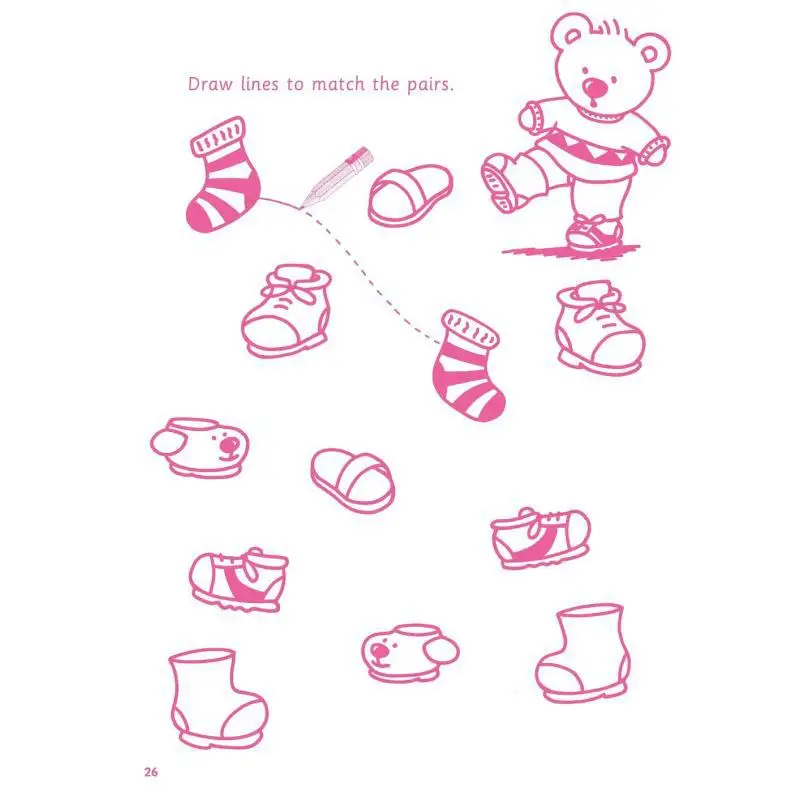 Draw lines to match the pairs.

26