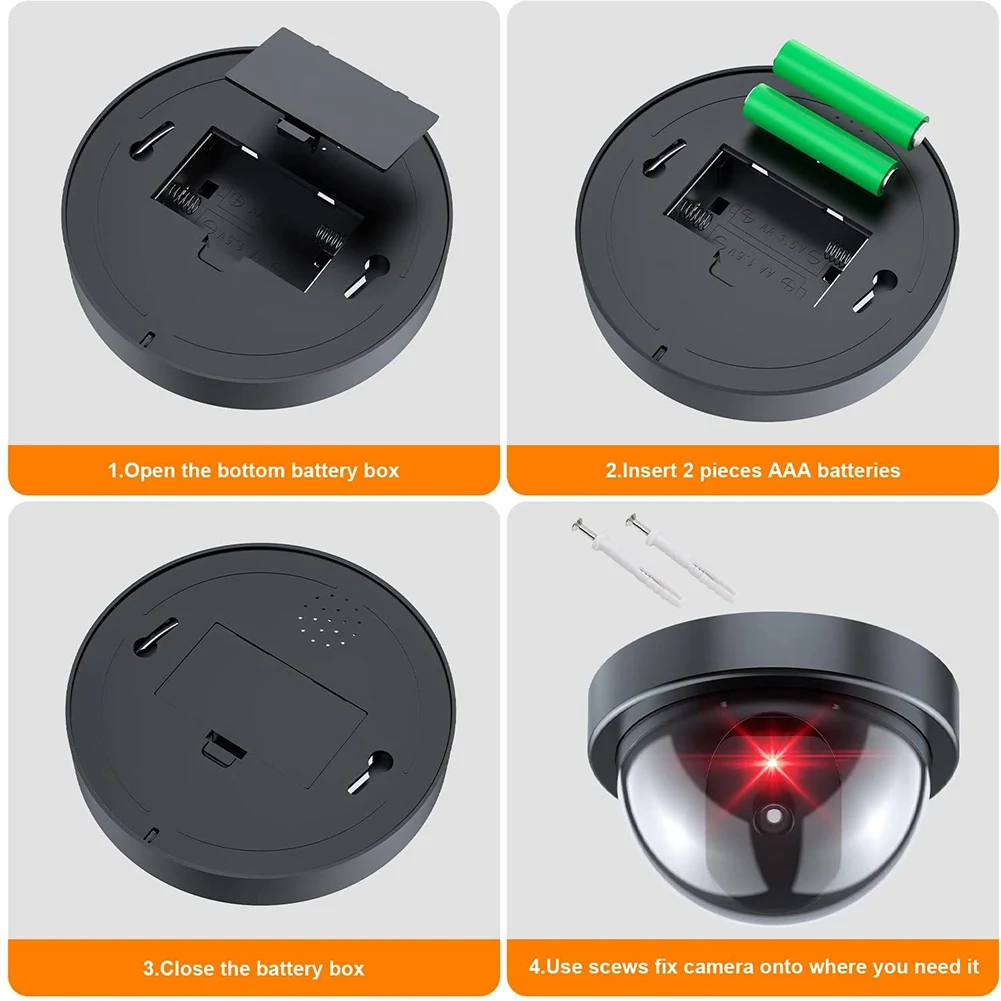 1.Open the bottom battery box

2.Insert 2 pieces AAA batteries

3.Close the battery box

4.Use scews fix camera onto where you need it