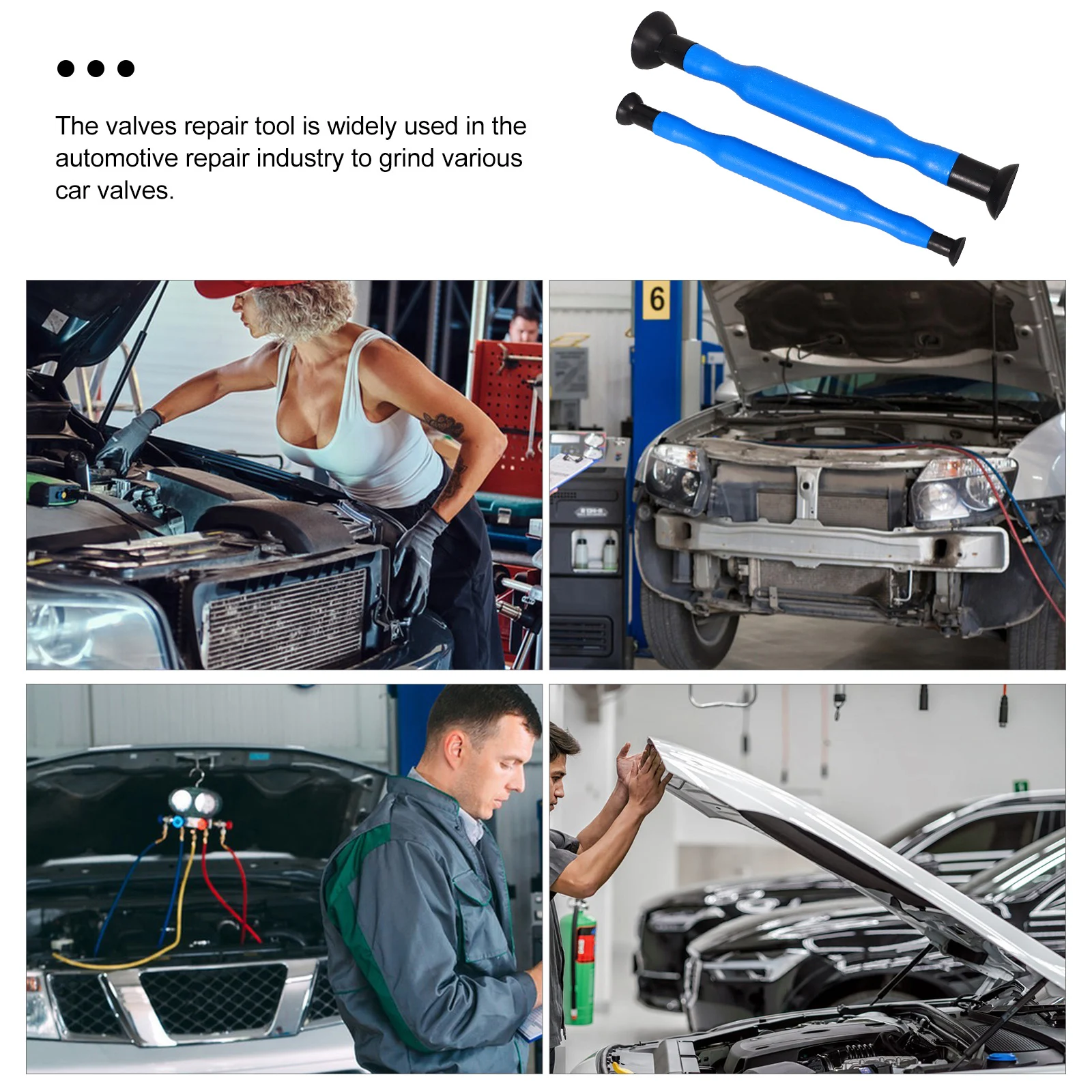 The valves repair tool is widely used in the automotive repair industry to grind various car valves.

6