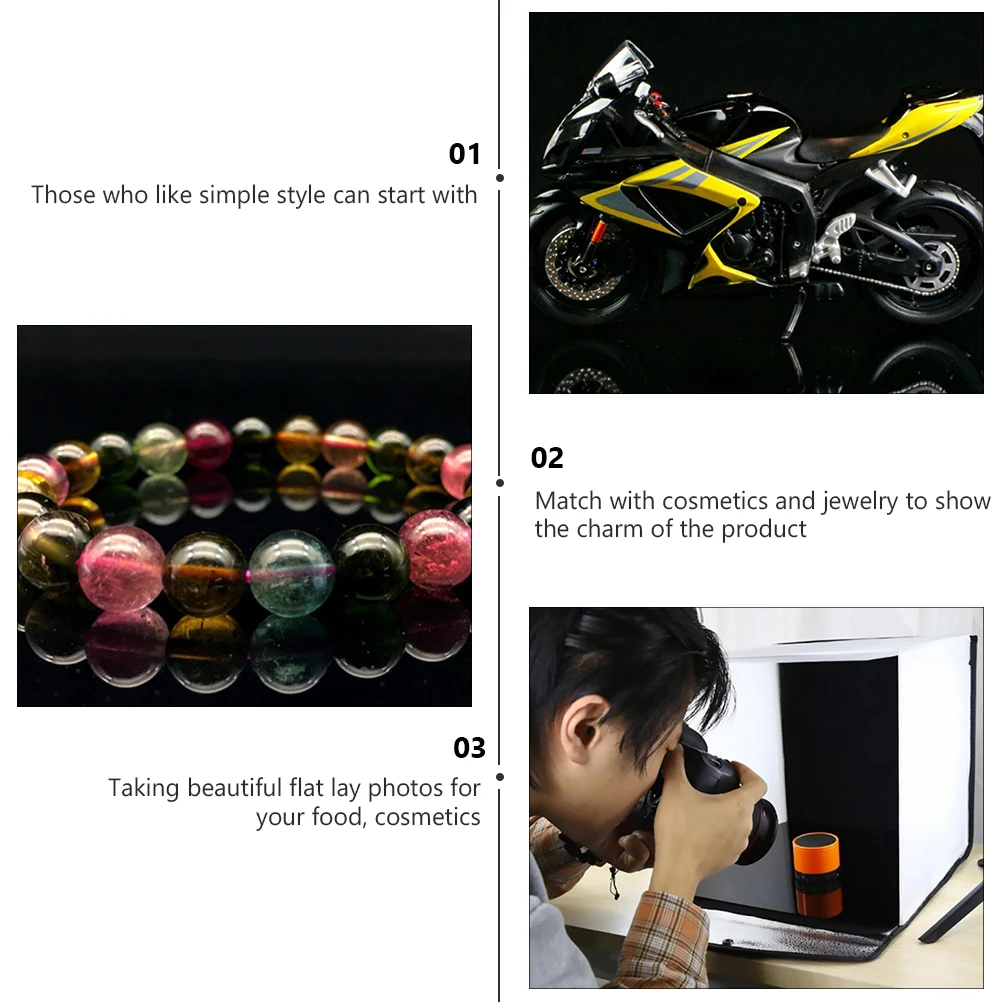 01
Those who like simple style can start with

02
Match with cosmetics and jewelry to show the charm of the product

03
Taking beautiful flat lay photos for your food, cosmetics