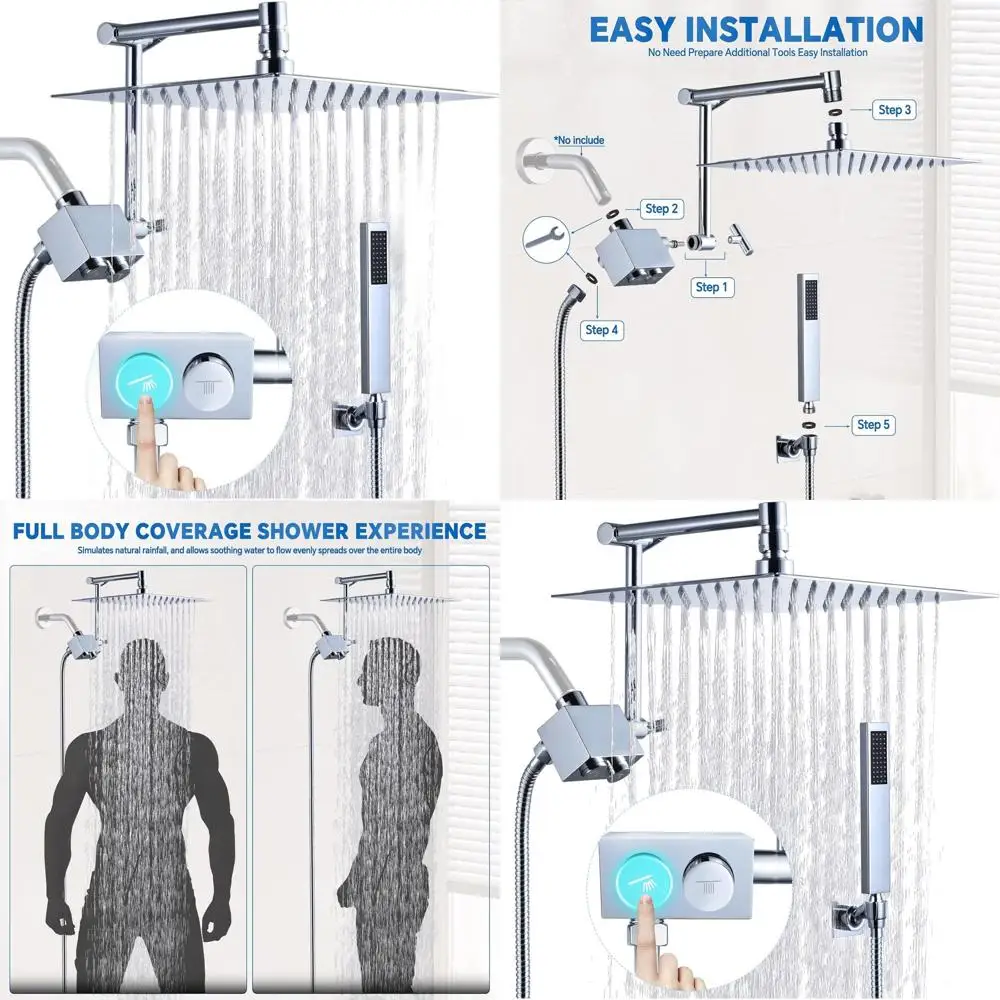 EASY INSTALLATION
No Need Prepare Additional Tools Easy Installation

*No include

Step 3

Step 2

Step 1

Step 4

Step 5

FULL BODY COVERAGE SHOWER EXPERIENCE
Simulates natural rainfall, and allows soothing water to flow evenly spreads over the entire body