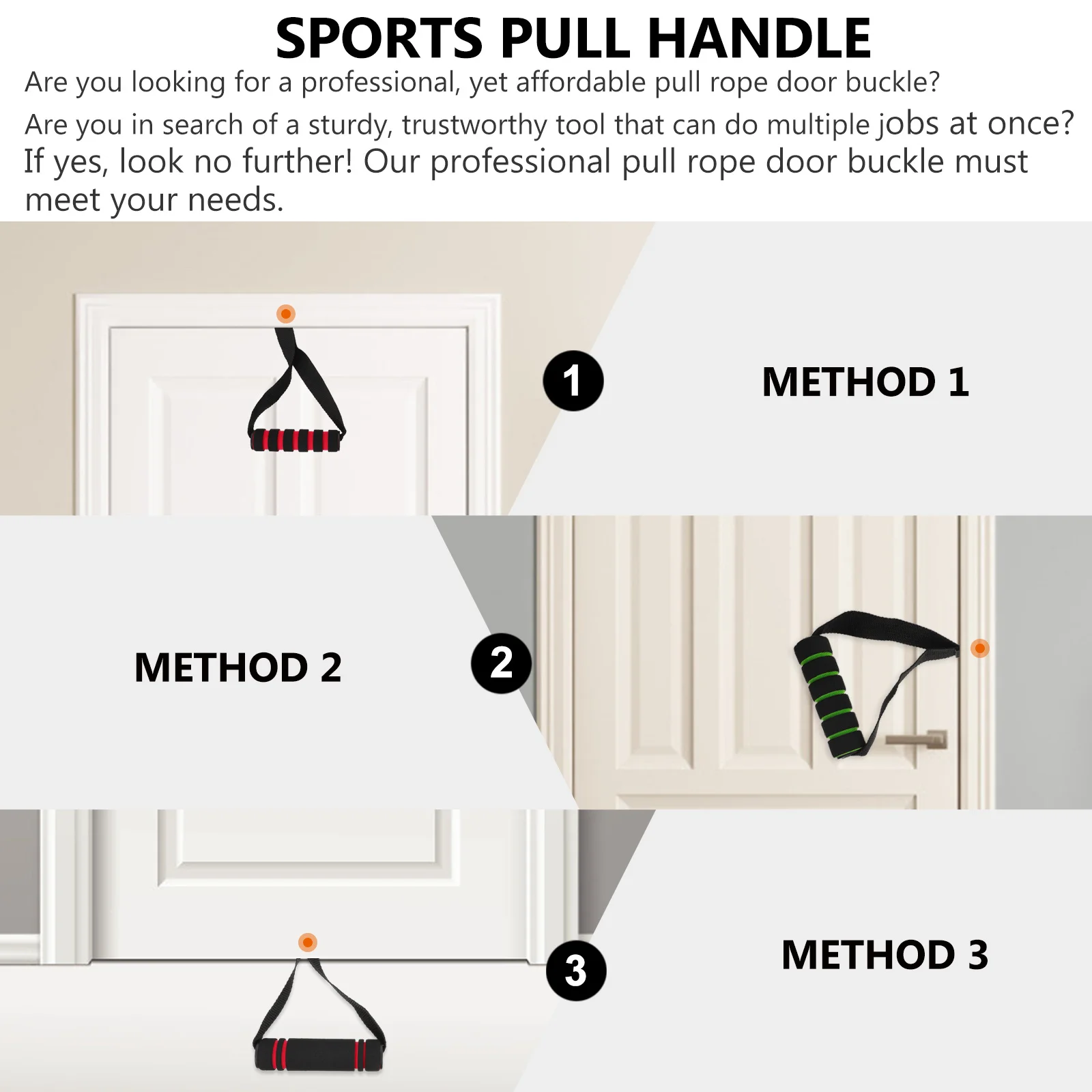 SPORTS PULL HANDLE

Are you looking for a professional, yet affordable pull rope door buckle? Are you in search of a sturdy, trustworthy tool that can do multiple jobs at once? If yes, look no further! Our professional pull rope door buckle must meet your needs.

1

METHOD 1

METHOD 2

2

3

METHOD 3