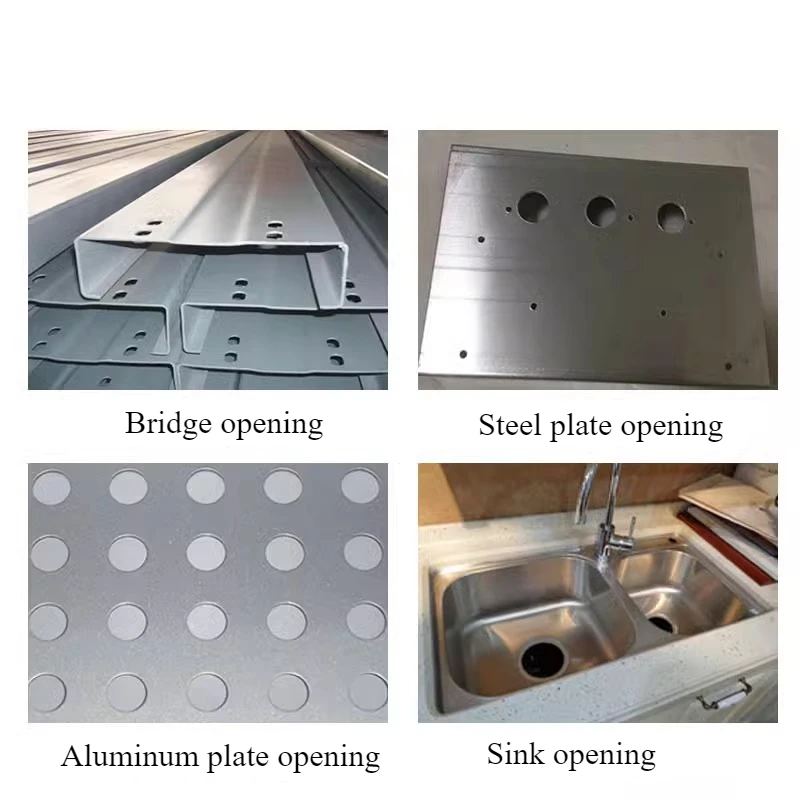 Bridge opening

Steel plate opening

Aluminum plate opening

Sink opening