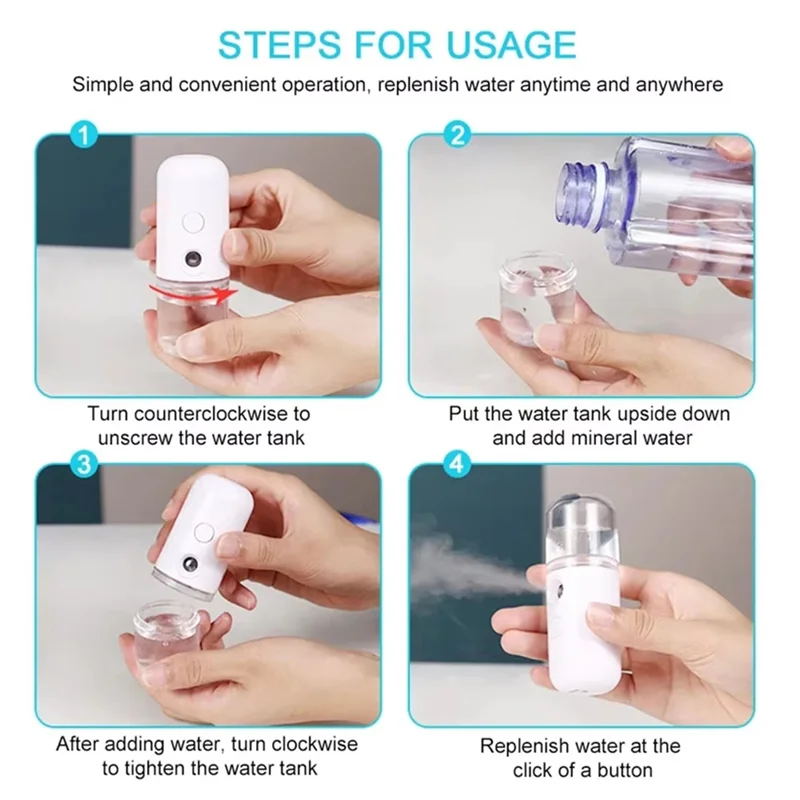 STEPS FOR USAGE

Simple and convenient operation, replenish water anytime and anywhere

1

Turn counterclockwise to unscrew the water tank

2

Put the water tank upside down and add mineral water

3

After adding water, turn clockwise to tighten the water tank

4

Replenish water at the click of a button