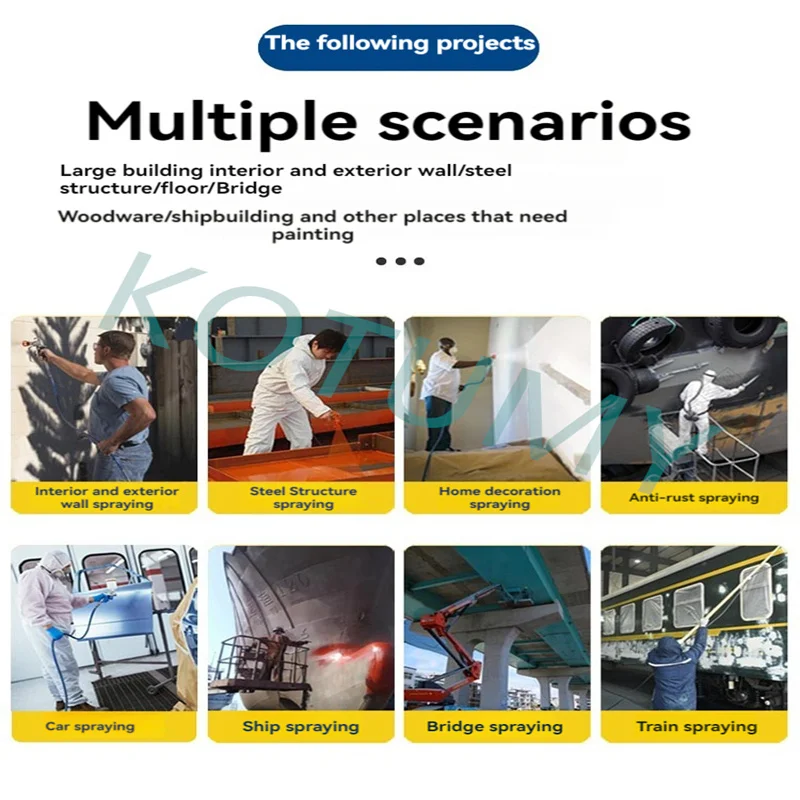 The following projects

Multiple scenarios

Large building interior and exterior wall/steel structure/floor/Bridge

Woodware/shipbuilding and other places that need painting

...

KOTUMY

Interior and exterior wall spraying

Steel Structure spraying

Home decoration spraying

Anti-rust spraying

Car spraying

Ship spraying

Bridge spraying

Train spraying