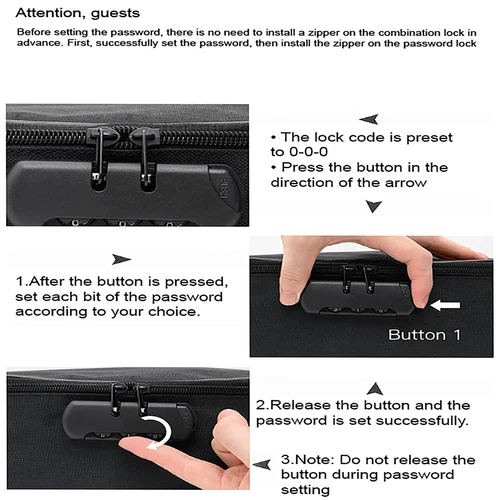 Attention, guests

Before setting the password, there is no need to install a zipper on the combination lock in advance. First, successfully set the password, then install the zipper on the password lock

PUSH

• The lock code is preset to 0-0-0
• Press the button in the direction of the arrow

1.After the button is pressed, set each bit of the password according to your choice.

Button 1

2.Release the button and the password is set successfully.

3.Note: Do not release the button during password setting