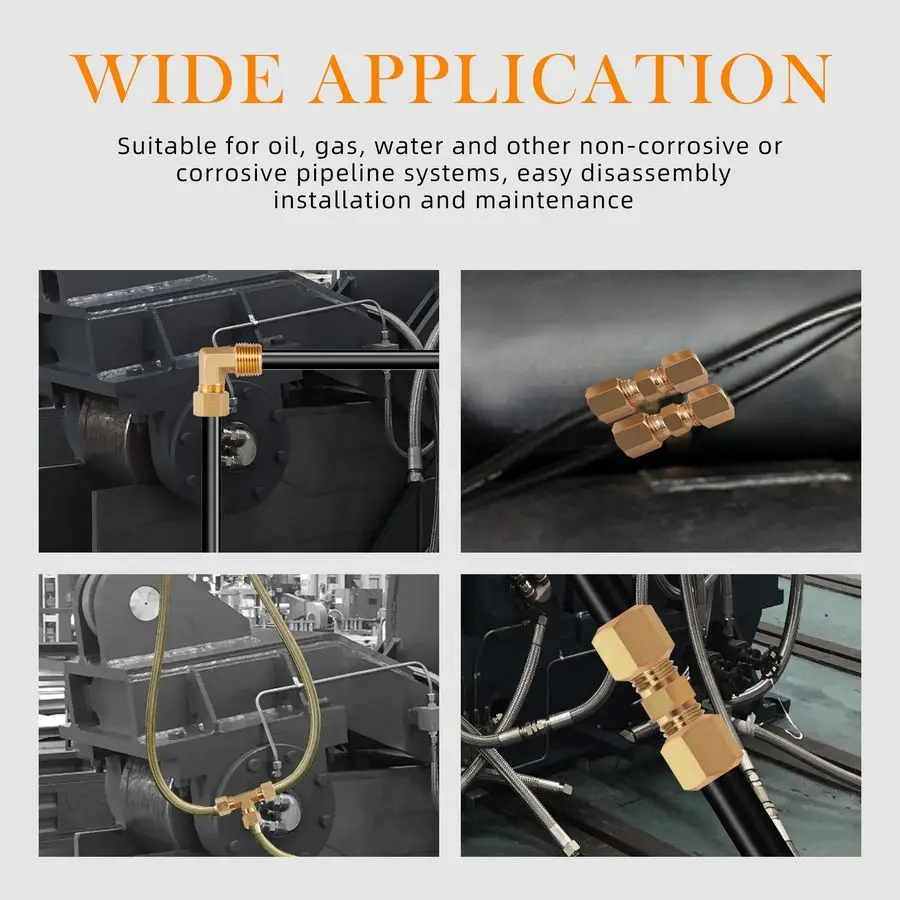 WIDE APPLICATION

Suitable for oil, gas, water and other non-corrosive or corrosive pipeline systems, easy disassembly installation and maintenance