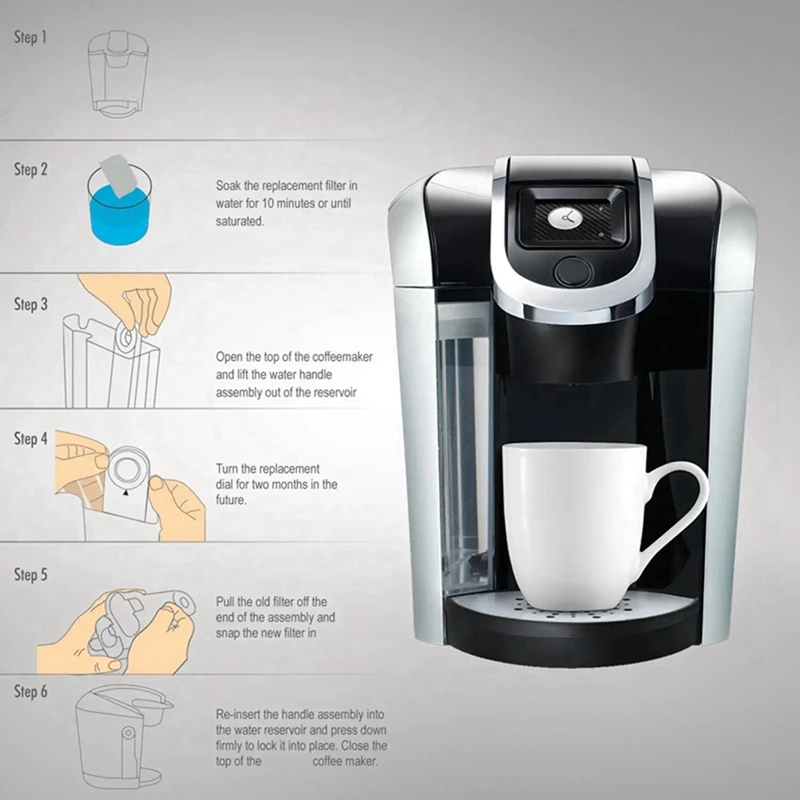 Step 1

Step 2

Soak the replacement filter in water for 10 minutes or until saturated.

Step 3

Open the top of the coffeemaker and lift the water handle assembly out of the reservoir

Step 4

Turn the replacement dial for two months in the future.

Step 5

Pull the old filter off the end of the assembly and snap the new filter in

Step 6

Re-insert the handle assembly into the water reservoir and press down firmly to lock it into place. Close the top of the coffee maker.