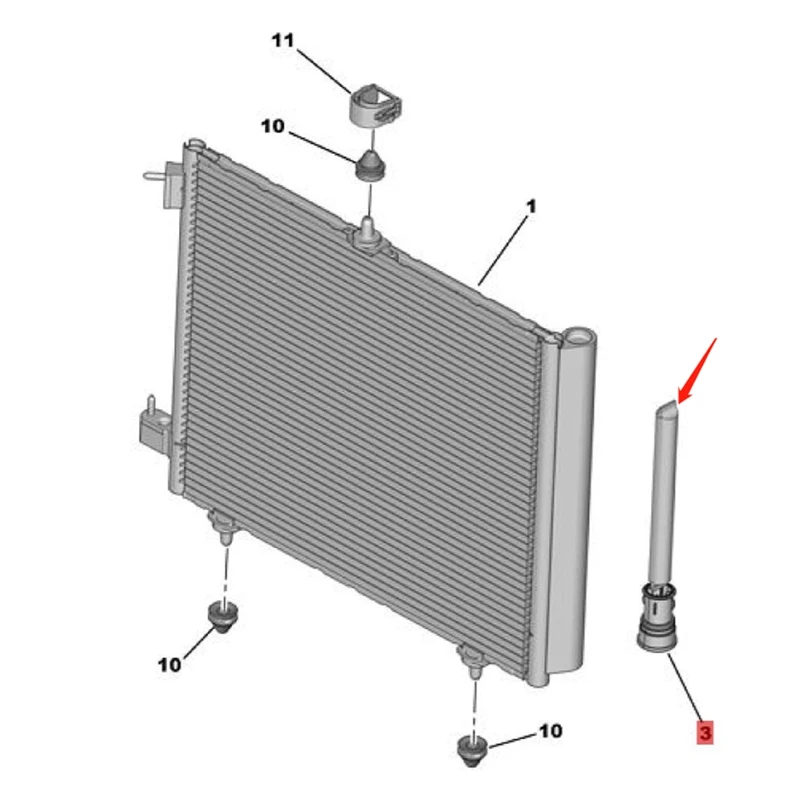 11
10
1
10
10
3