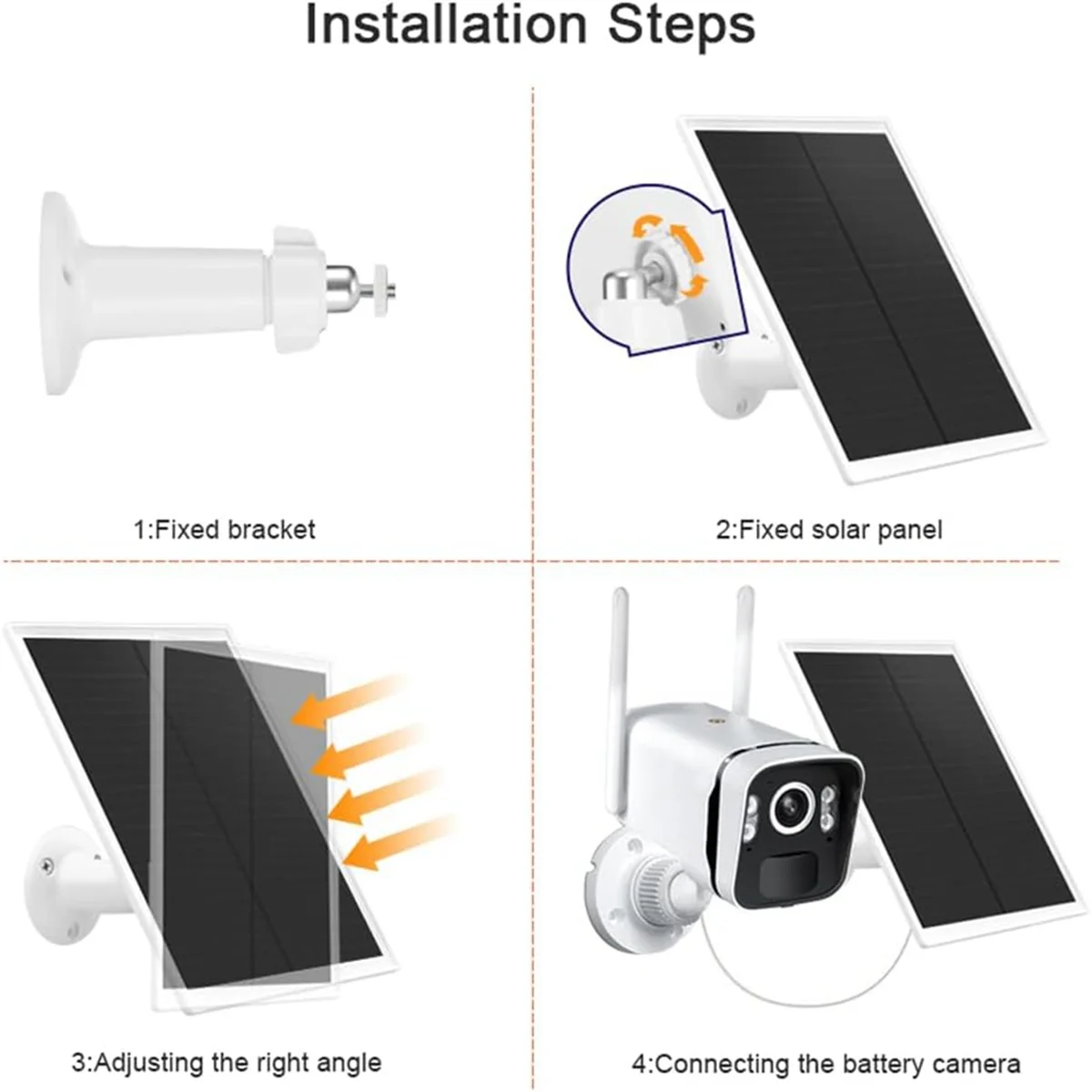 Installation Steps

1:Fixed bracket

2:Fixed solar panel

3:Adjusting the right angle

4:Connecting the battery camera