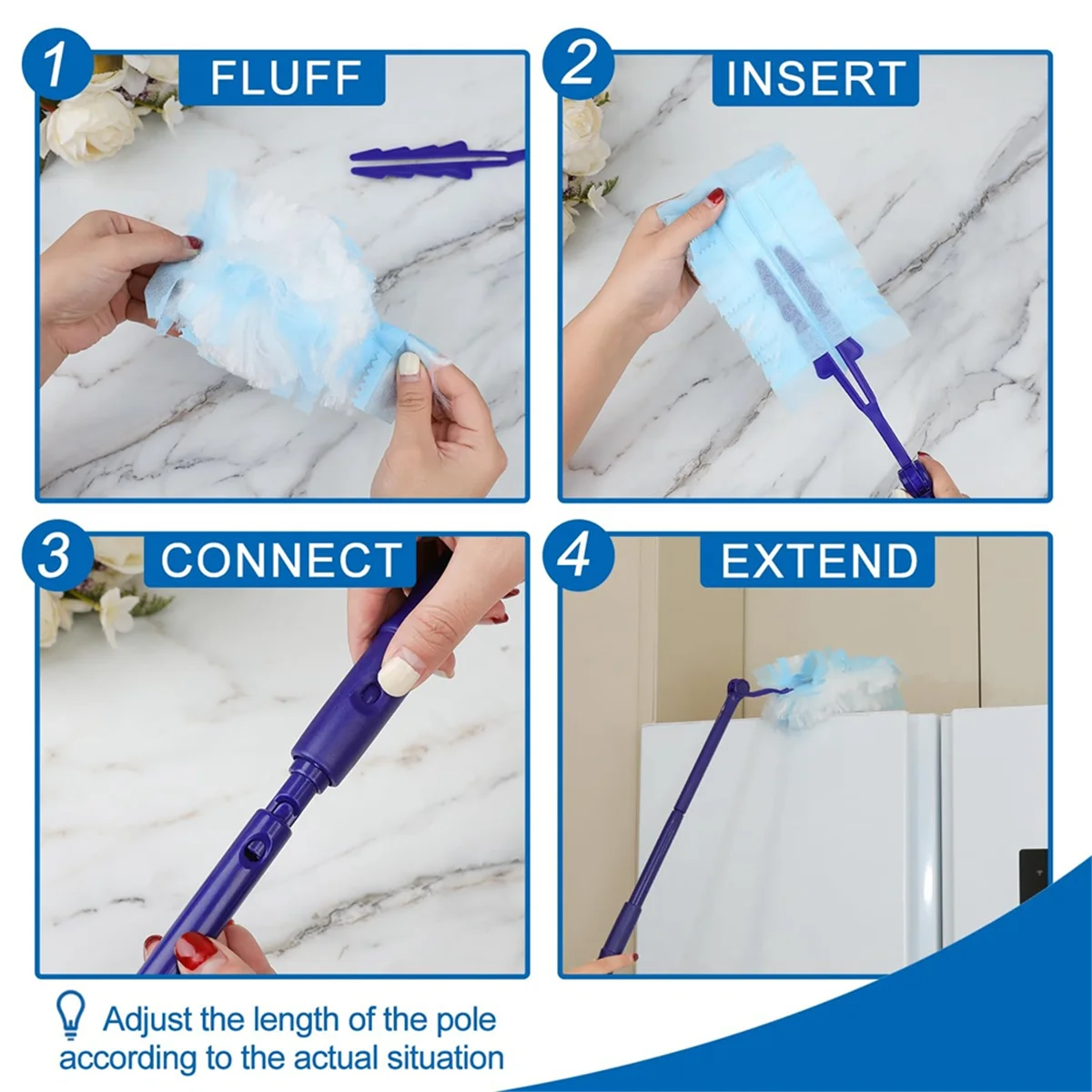 1 FLUFF

2 INSERT

3 CONNECT

4 EXTEND

Adjust the length of the pole according to the actual situation