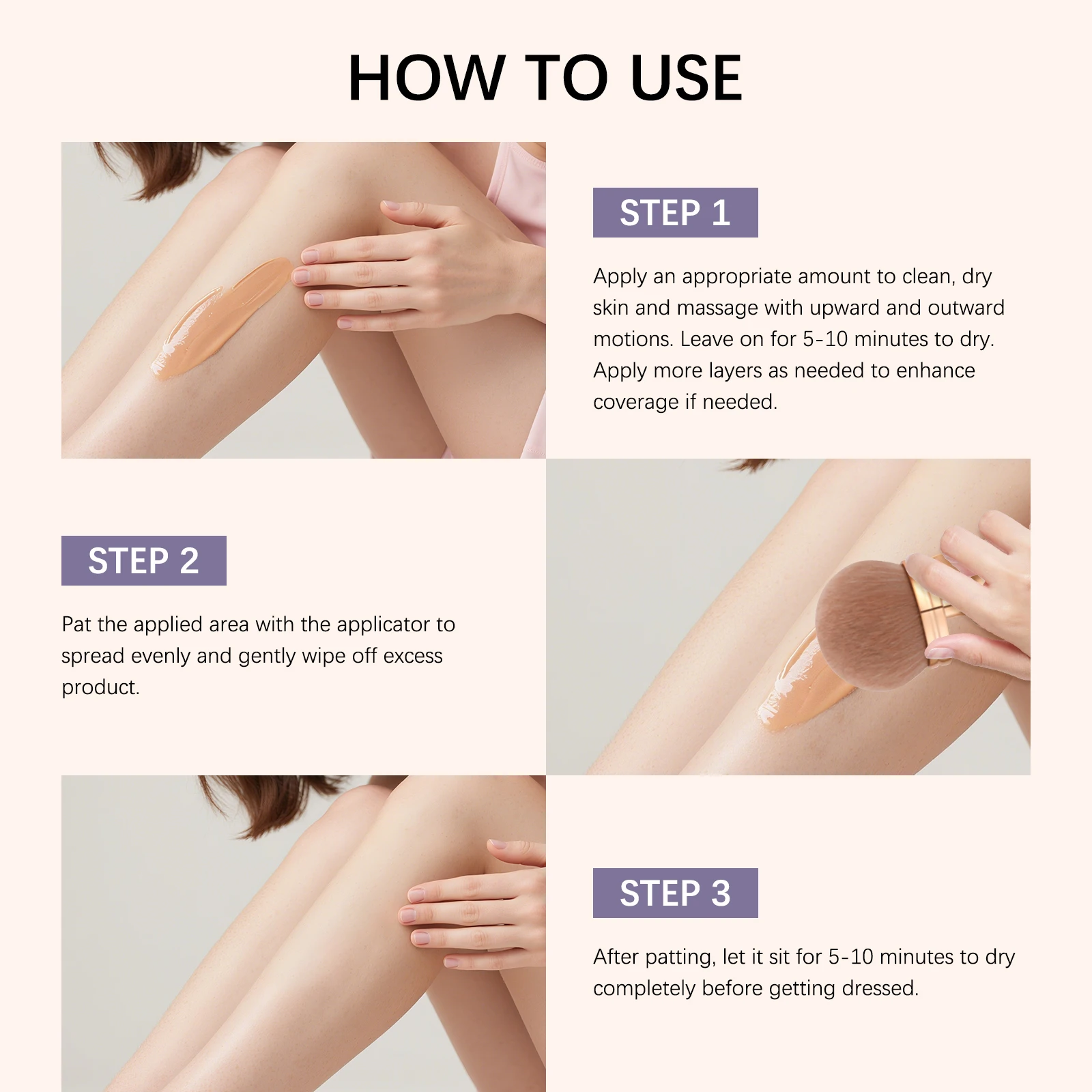 HOW TO USE

STEP 1

Apply an appropriate amount to clean, dry skin and massage with upward and outward motions. Leave on for 5-10 minutes to dry. Apply more layers as needed to enhance coverage if needed.

STEP 2

Pat the applied area with the applicator to spread evenly and gently wipe off excess product.

STEP 3

After patting, let it sit for 5-10 minutes to dry completely before getting dressed.