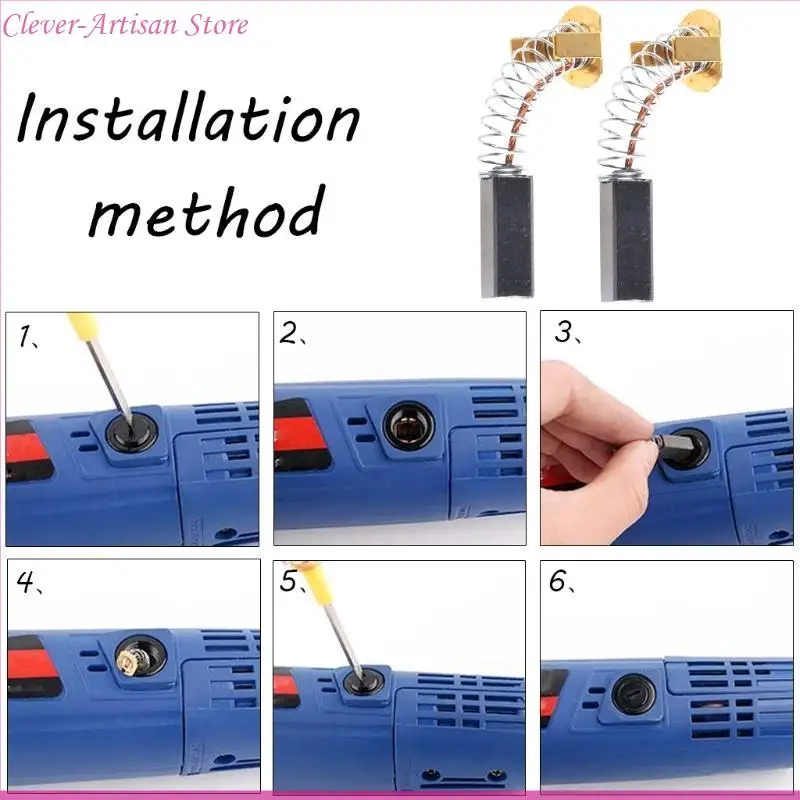 Clever-Artisan Store

Installation method

1、

2、

3、

4、

5、

6、