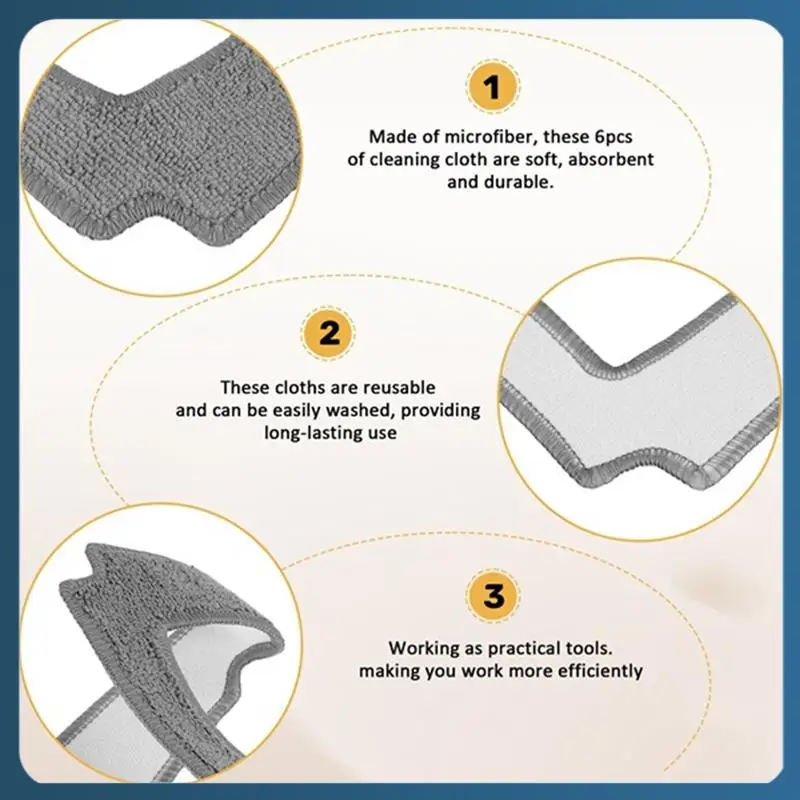 1

Made of microfiber, these 6pcs of cleaning cloth are soft, absorbent and durable.

2

These cloths are reusable and can be easily washed, providing long-lasting use

3

Working as practical tools. making you work more efficiently