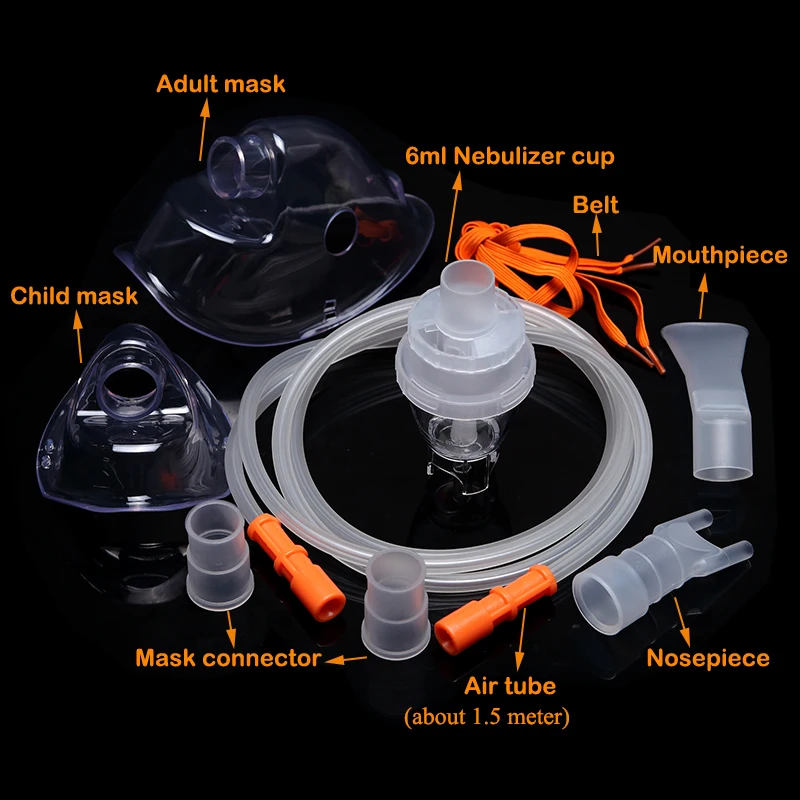 Adult mask

6ml Nebulizer cup

Belt

Mouthpiece

Child mask

Mask connector

Air tube
(about 1.5 meter)

Nosepiece