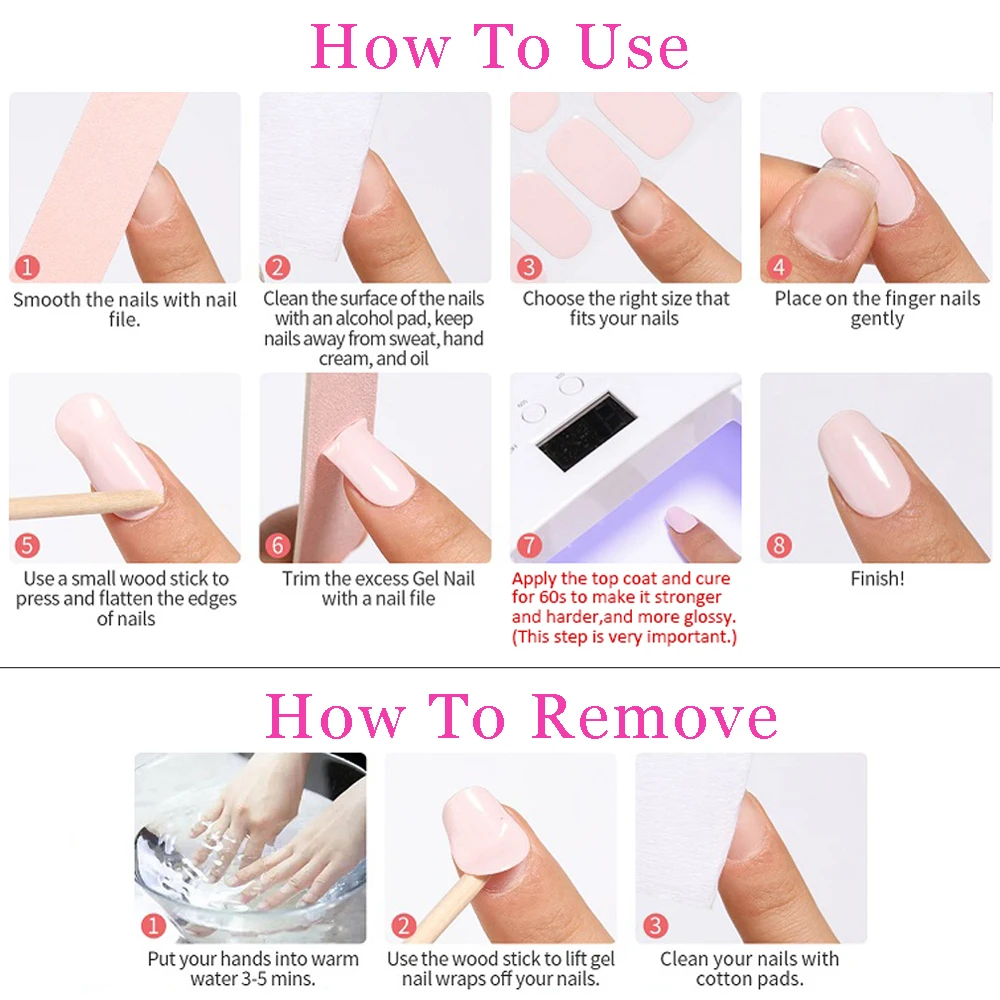 How To Use

1
Smooth the nails with nail file.

2
Clean the surface of the nails with an alcohol pad, keep nails away from sweat, hand cream, and oil

3
Choose the right size that fits your nails

4
Place on the finger nails gently

5
Use a small wood stick to press and flatten the edges of nails

6
Trim the excess Gel Nail with a nail file

7
Apply the top coat and cure for 60s to make it stronger and harder,and more glossy. (This step is very important.)

8
Finish!

How To Remove

1
Put your hands into warm water 3-5 mins.

2
Use the wood stick to lift gel nail wraps off your nails.

3
Clean your nails with cotton pads.