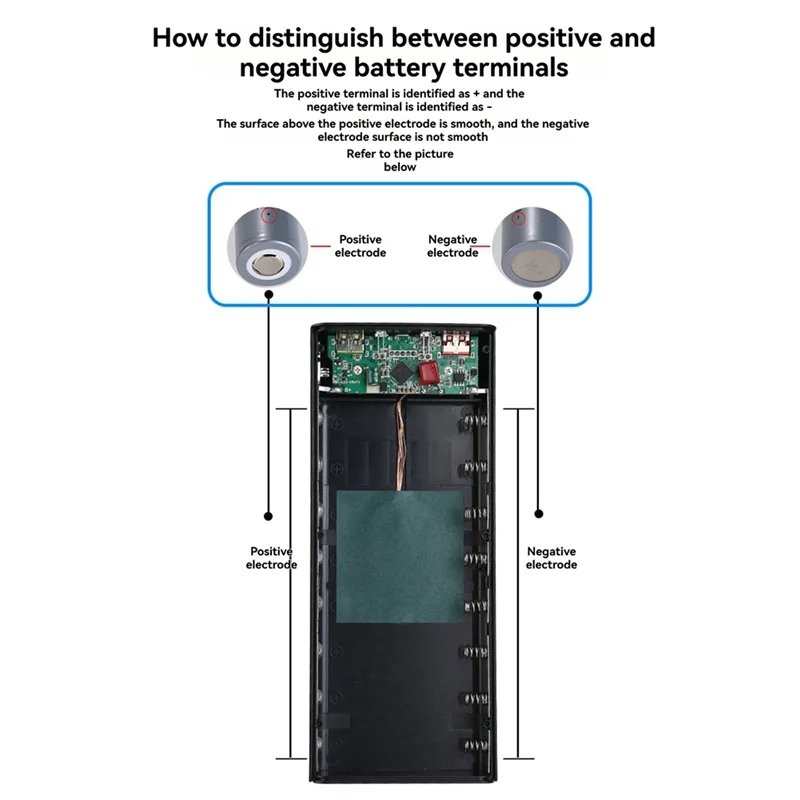 How to distinguish between positive and negative battery terminals

The positive terminal is identified as + and the negative terminal is identified as -

The surface above the positive electrode is smooth, and the negative electrode surface is not smooth

Refer to the picture below

Positive electrode

Negative electrode

Positive electrode

Negative electrode